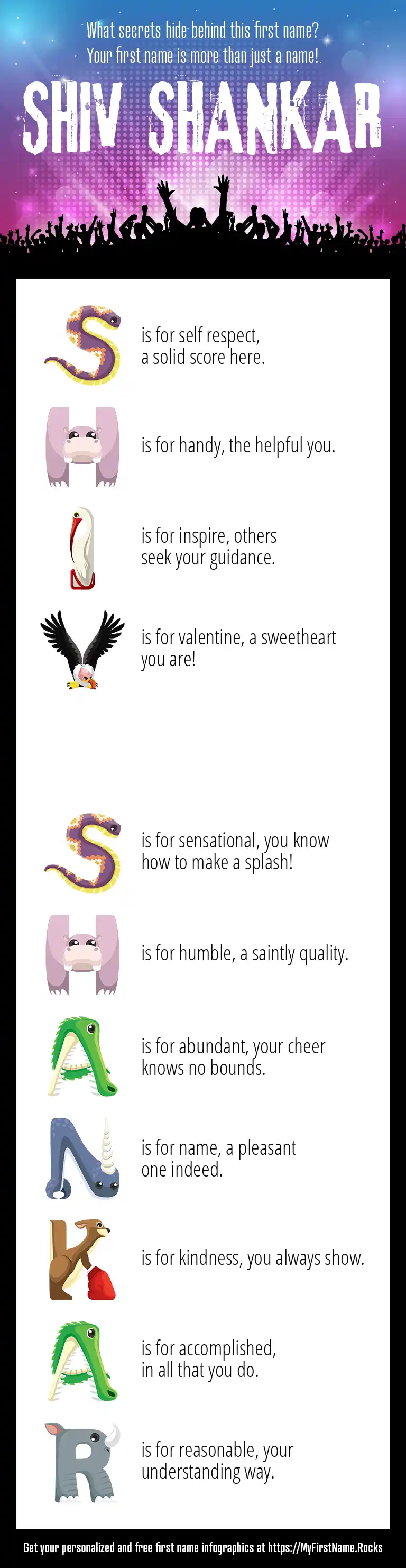 What secrets hide behind this first name?
Your first name is more than just a name!

SHIV SHANKAR

S is for self respect, a solid score here.

H is for handy, the helpful you.

I is for inspire, others seek your guidance.

V is for valentine, a sweetheart you are!

S is for sensational, you know how to make a splash!

H is for humble, a saintly quality.

A is for abundant, your cheer knows no bounds.

N is for name, a pleasant one indeed.

K is for kindness, you always show.

A is for accomplished, in all that you do.

R is for reasonable, your understanding way.

Get your personalized and free first name infographics at https://MyFirstName.Rocks