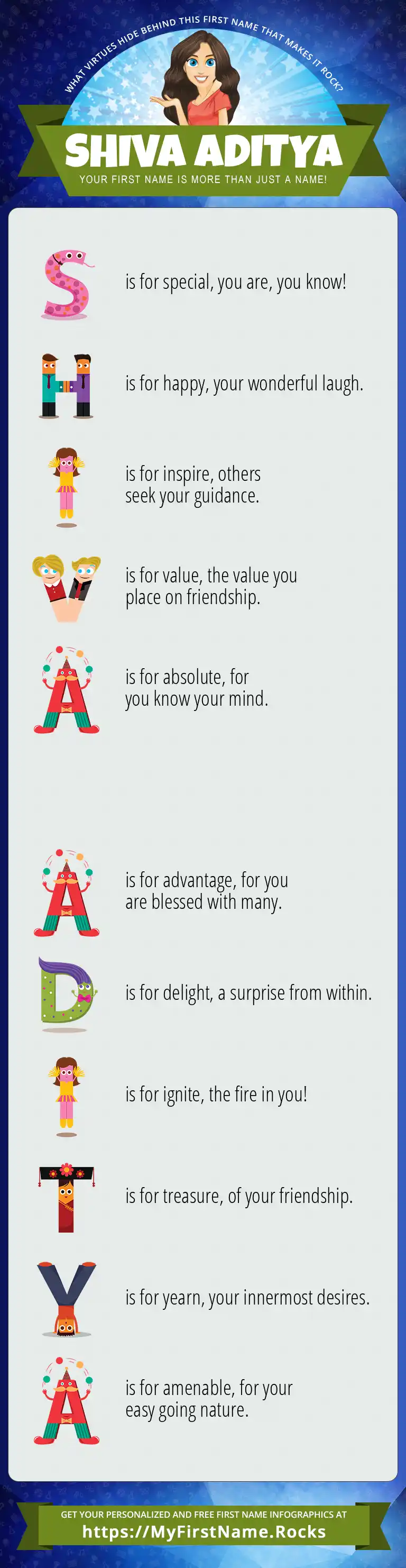 WHAT VIRTUES HIDE BEHIND THIS FIRST NAME THAT MAKES IT ROCK?

SHIVA ADITYA

YOUR FIRST NAME IS MORE THAN JUST A NAME!

S is for special, you are, you know!

H is for happy, your wonderful laugh.

I is for inspire, others seek your guidance.

V is for value, the value you place on friendship.

A is for absolute, for you know your mind.

A is for advantage, for you are blessed with many.

D is for delight, a surprise from within.

I is for ignite, the fire in you!

T is for treasure, of your friendship.

Y is for yearn, your innermost desires.

A is for amenable, for your easy going nature.

GET YOUR PERSONALIZED AND FREE FIRST NAME INFOGRAPHICS AT

https://MyFirstName.Rocks