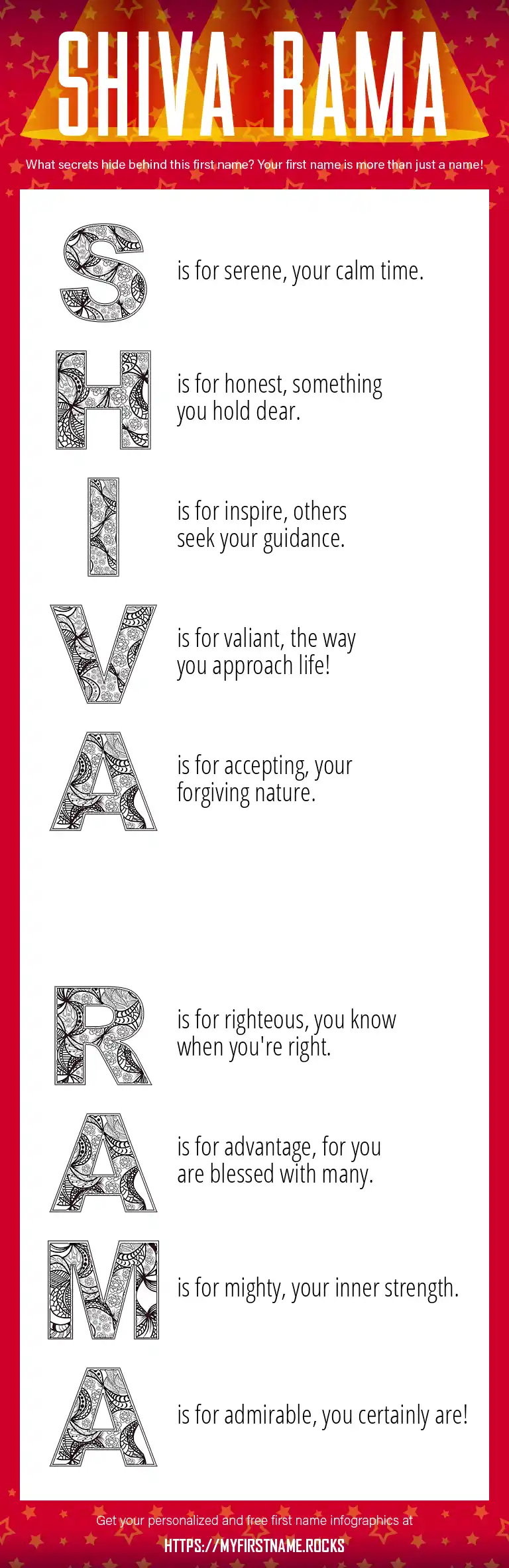 SHIVA RAMA

What secrets hide behind this first name? Your first name is more than just a name!

S is for serene, your calm time.

H is for honest, something you hold dear.

I is for inspire, others seek your guidance.

V is for valiant, the way you approach life!

A is for accepting, your forgiving nature.

R is for righteous, you know when you're right.

A is for advantage, for you are blessed with many.

M is for mighty, your inner strength.

A is for admirable, you certainly are!

Get your personalized and free first name infographics at

HTTPS://MYFIRSTNAME.ROCKS