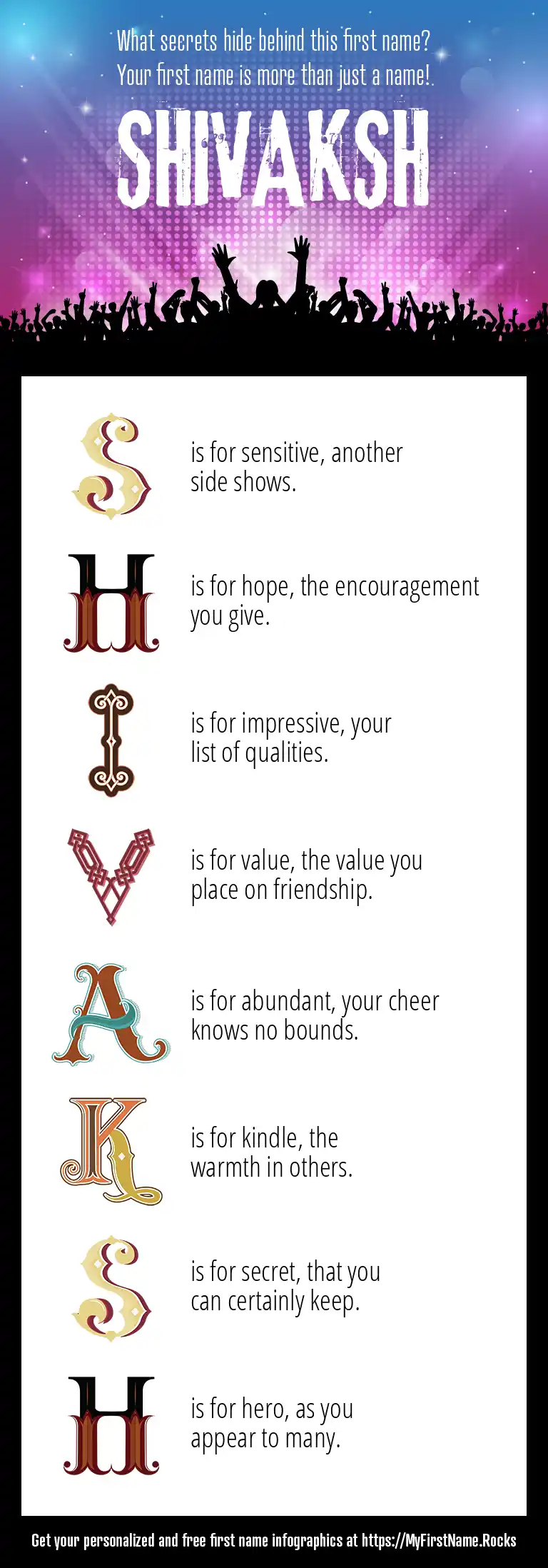 What secrets hide behind this first name?
Your first name is more than just a name!

SHIVAKSH

S is for sensitive, another side shows.

H is for hope, the encouragement you give.

I is for impressive, your list of qualities.

V is for value, the value you place on friendship.

A is for abundant, your cheer knows no bounds.

K is for kindle, the warmth in others.

S is for secret, that you can certainly keep.

H is for hero, as you appear to many.

Get your personalized and free first name infographics at https://MyFirstName.Rocks