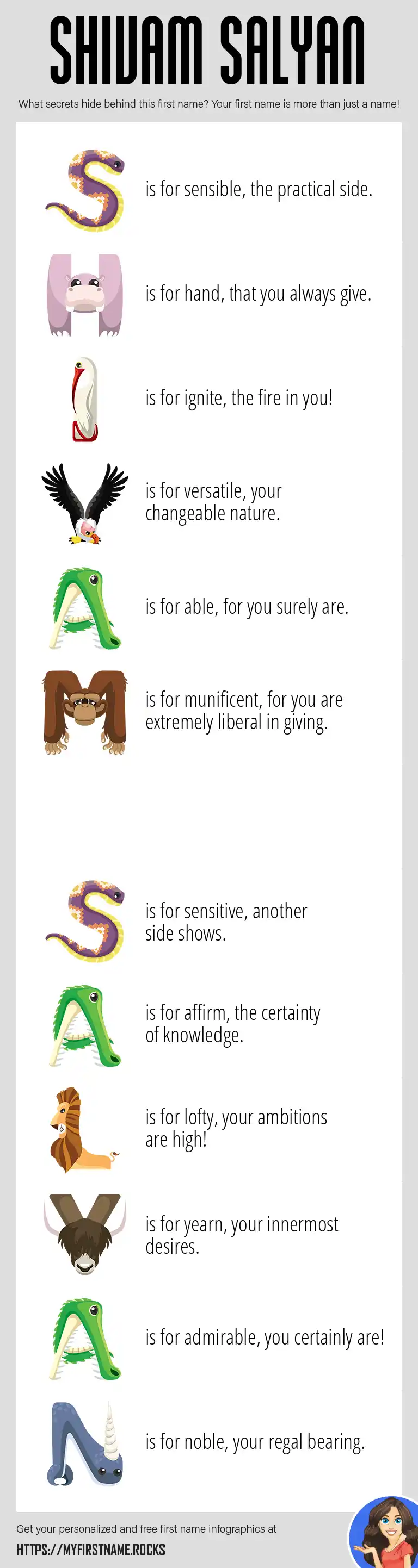 SHIVAM SALYAN

What secrets hide behind this first name? Your first name is more than just a name!

S is for sensible, the practical side.

H is for hand, that you always give.

I is for ignite, the fire in you!

V is for versatile, your changeable nature.

A is for able, for you surely are.

M is for munificent, for you are extremely liberal in giving.

S is for sensitive, another side shows.

A is for affirm, the certainty of knowledge.

L is for lofty, your ambitions are high!

Y is for yearn, your innermost desires.

A is for admirable, you certainly are!

N is for noble, your regal bearing.

Get your personalized and free first name infographics at

HTTPS://MYFIRSTNAME.ROCKS