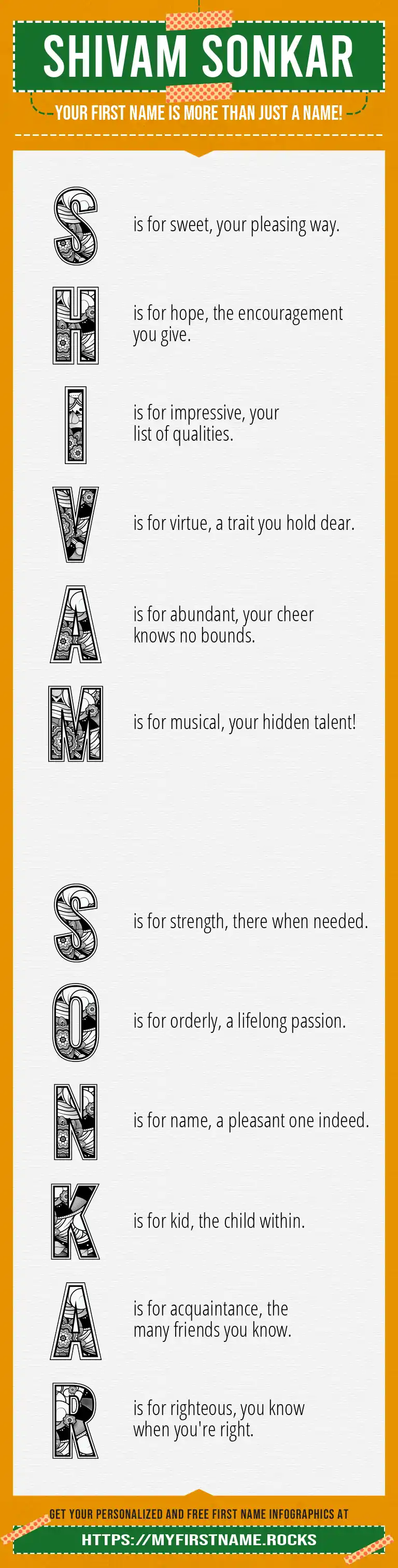 SHIVAM SONKAR

YOUR FIRST NAME IS MORE THAN JUST A NAME!

S is for sweet, your pleasing way.

H is for hope, the encouragement you give.

I is for impressive, your list of qualities.

V is for virtue, a trait you hold dear.

A is for abundant, your cheer knows no bounds.

M is for musical, your hidden talent!

S is for strength, there when needed.

O is for orderly, a lifelong passion.

N is for name, a pleasant one indeed.

K is for kid, the child within.

A is for acquaintance, the many friends you know.

R is for righteous, you know when you're right.

GET YOUR PERSONALIZED AND FREE FIRST NAME INFOGRAPHICS AT

HTTPS://MYFIRSTNAME.ROCKS