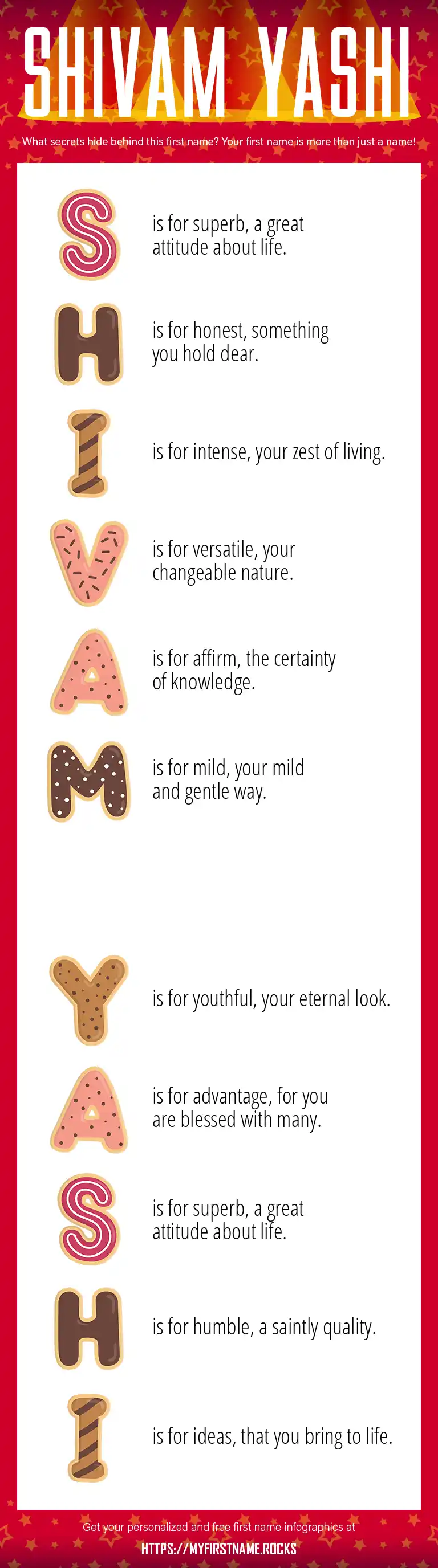 SHIVAM YASHI

What secrets hide behind this first name? Your first name is more than just a name!

S is for superb, a great attitude about life.

H is for honest, something you hold dear.

I is for intense, your zest of living.

V is for versatile, your changeable nature.

A is for affirm, the certainty of knowledge.

M is for mild, your mild and gentle way.

Y is for youthful, your eternal look.

A is for advantage, for you are blessed with many.

S is for superb, a great attitude about life.

H is for humble, a saintly quality.

I is for ideas, that you bring to life.

Get your personalized and free first name infographics at

HTTPS://MYFIRSTNAME.ROCKS