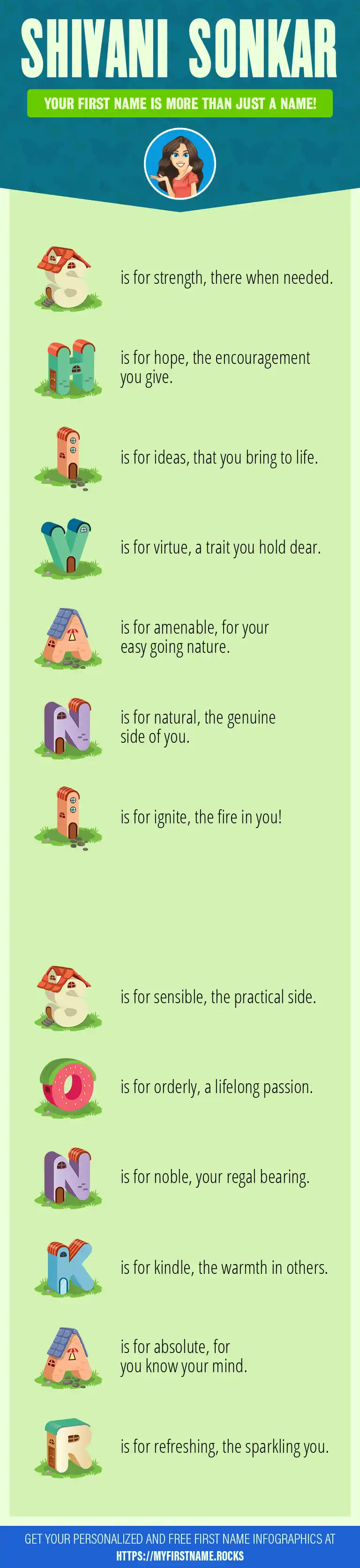 SHIVANI SONKAR

YOUR FIRST NAME IS MORE THAN JUST A NAME!

S is for strength, there when needed.

H is for hope, the encouragement you give.

I is for ideas, that you bring to life.

V is for virtue, a trait you hold dear.

A is for amenable, for your easy going nature.

N is for natural, the genuine side of you.

I is for ignite, the fire in you!

S is for sensible, the practical side.

O is for orderly, a lifelong passion.

N is for noble, your regal bearing.

K is for kindle, the warmth in others.

A is for absolute, for you know your mind.

R is for refreshing, the sparkling you.

GET YOUR PERSONALIZED AND FREE FIRST NAME INFOGRAPHICS AT HTTPS://MYFIRSTNAME.ROCKS