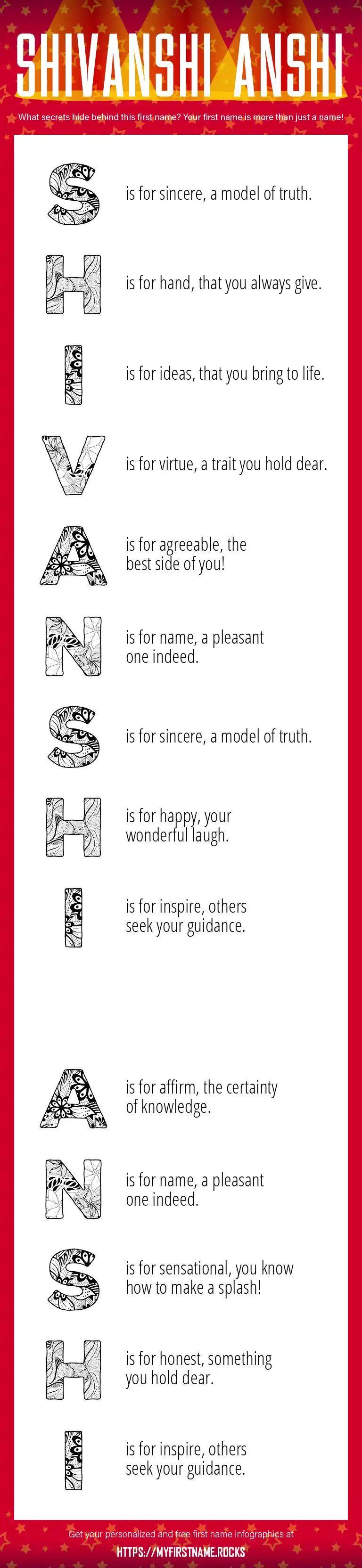 SHIVANSHI ANSHI

What secrets hide behind this first name? Your first name is more than just a name!

S is for sincere, a model of truth.

H is for hand, that you always give.

I is for ideas, that you bring to life.

V is for virtue, a trait you hold dear.

A is for agreeable, the best side of you!

N is for name, a pleasant one indeed.

S is for sincere, a model of truth.

H is for happy, your wonderful laugh.

I is for inspire, others seek your guidance.

A is for affirm, the certainty of knowledge.

N is for name, a pleasant one indeed.

S is for sensational, you know how to make a splash!

H is for honest, something you hold dear.

I is for inspire, others seek your guidance.

Get your personalized and free first name infographics at

HTTPS://MYFIRSTNAME.ROCKS