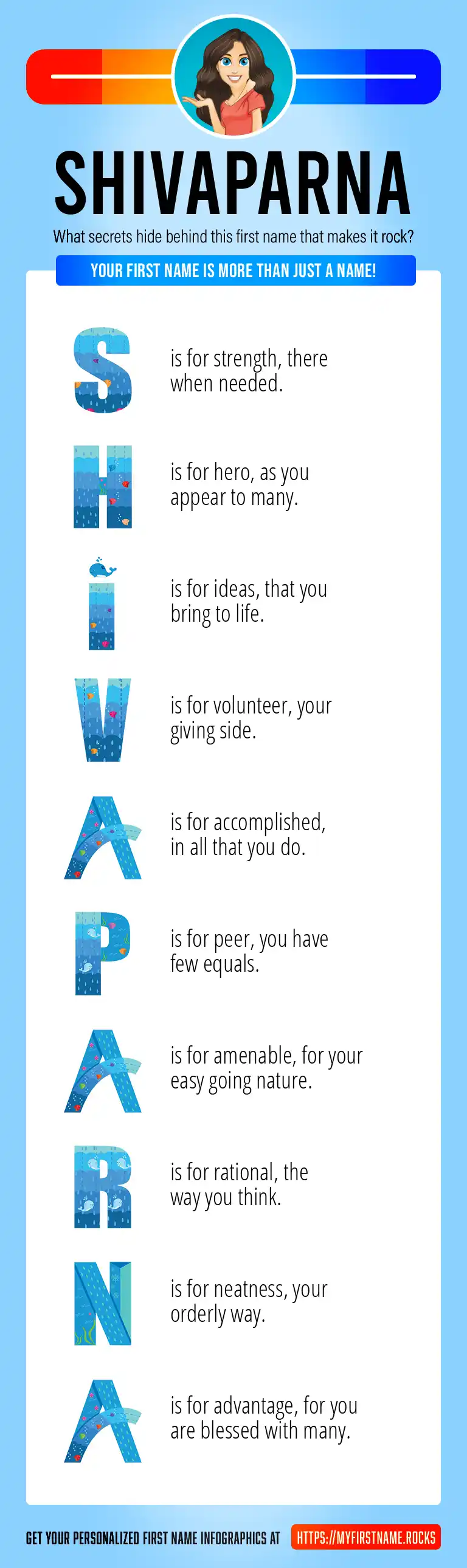 SHIVAPARNA

What secrets hide behind this first name that makes it rock?

YOUR FIRST NAME IS MORE THAN JUST A NAME!

S is for strength, there when needed.

H is for hero, as you appear to many.

I is for ideas, that you bring to life.

V is for volunteer, your giving side.

A is for accomplished, in all that you do.

P is for peer, you have few equals.

A is for amenable, for your easy going nature.

R is for rational, the way you think.

N is for neatness, your orderly way.

A is for advantage, for you are blessed with many.

GET YOUR PERSONALIZED FIRST NAME INFOGRAPHICS AT HTTPS://MYFIRSTNAME.ROCKS