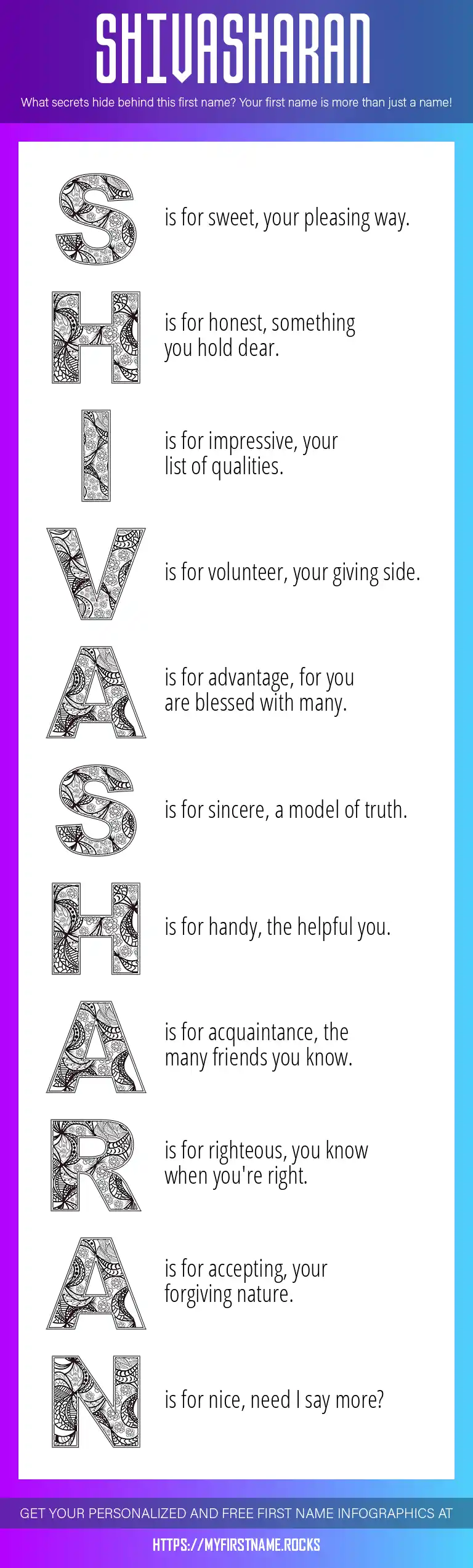 SHIVASHARAN

What secrets hide behind this first name? Your first name is more than just a name!

S is for sweet, your pleasing way.

H is for honest, something you hold dear.

I is for impressive, your list of qualities.

V is for volunteer, your giving side.

A is for advantage, for you are blessed with many.

S is for sincere, a model of truth.

H is for handy, the helpful you.

A is for acquaintance, the many friends you know.

R is for righteous, you know when you're right.

A is for accepting, your forgiving nature.

N is for nice, need I say more?

GET YOUR PERSONALIZED AND FREE FIRST NAME INFOGRAPHICS AT

HTTPS://MYFIRSTNAME.ROCKS