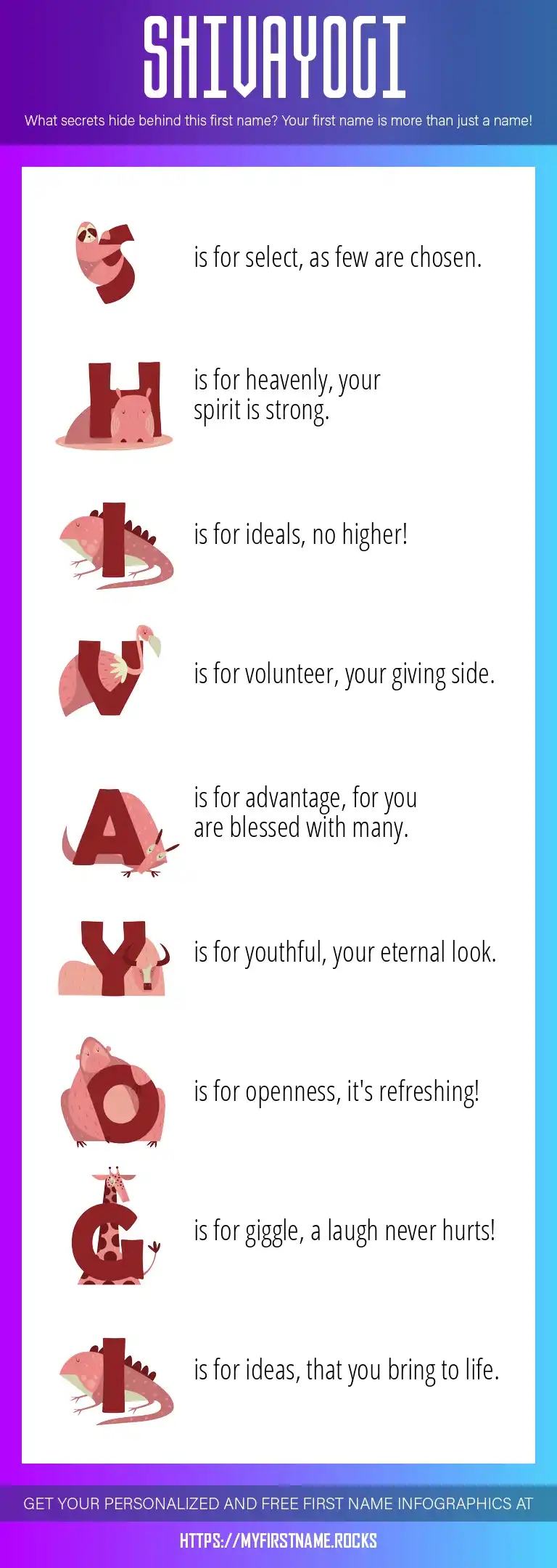 SHIVAYOGI

What secrets hide behind this first name? Your first name is more than just a name!

S is for select, as few are chosen.

H is for heavenly, your spirit is strong.

I is for ideals, no higher!

V is for volunteer, your giving side.

A is for advantage, for you are blessed with many.

Y is for youthful, your eternal look.

O is for openness, it's refreshing!

G is for giggle, a laugh never hurts!

I is for ideas, that you bring to life.

GET YOUR PERSONALIZED AND FREE FIRST NAME INFOGRAPHICS AT

HTTPS://MYFIRSTNAME.ROCKS