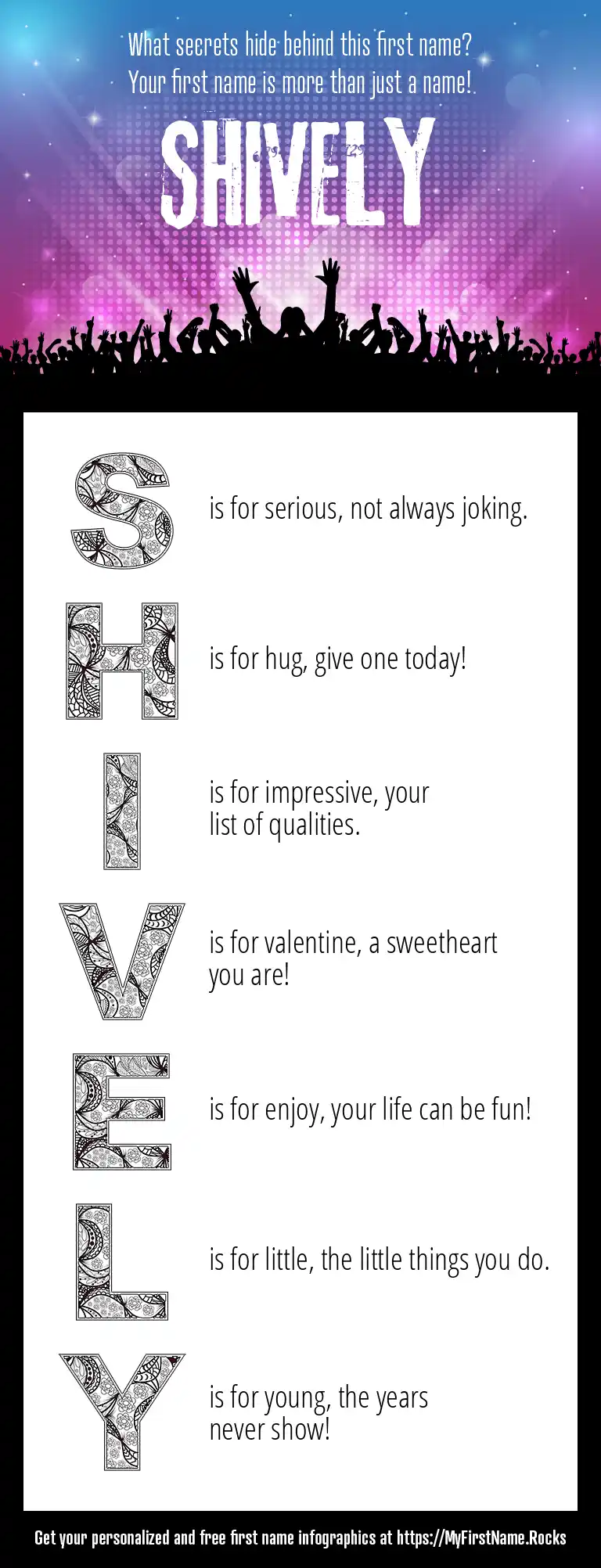 What secrets hide behind this first name?
Your first name is more than just a name!

SHIVELY

S is for serious, not always joking.

H is for hug, give one today!

I is for impressive, your list of qualities.

V is for valentine, a sweetheart you are!

E is for enjoy, your life can be fun!

L is for little, the little things you do.

Y is for young, the years never show!

Get your personalized and free first name infographics at https://MyFirstName.Rocks