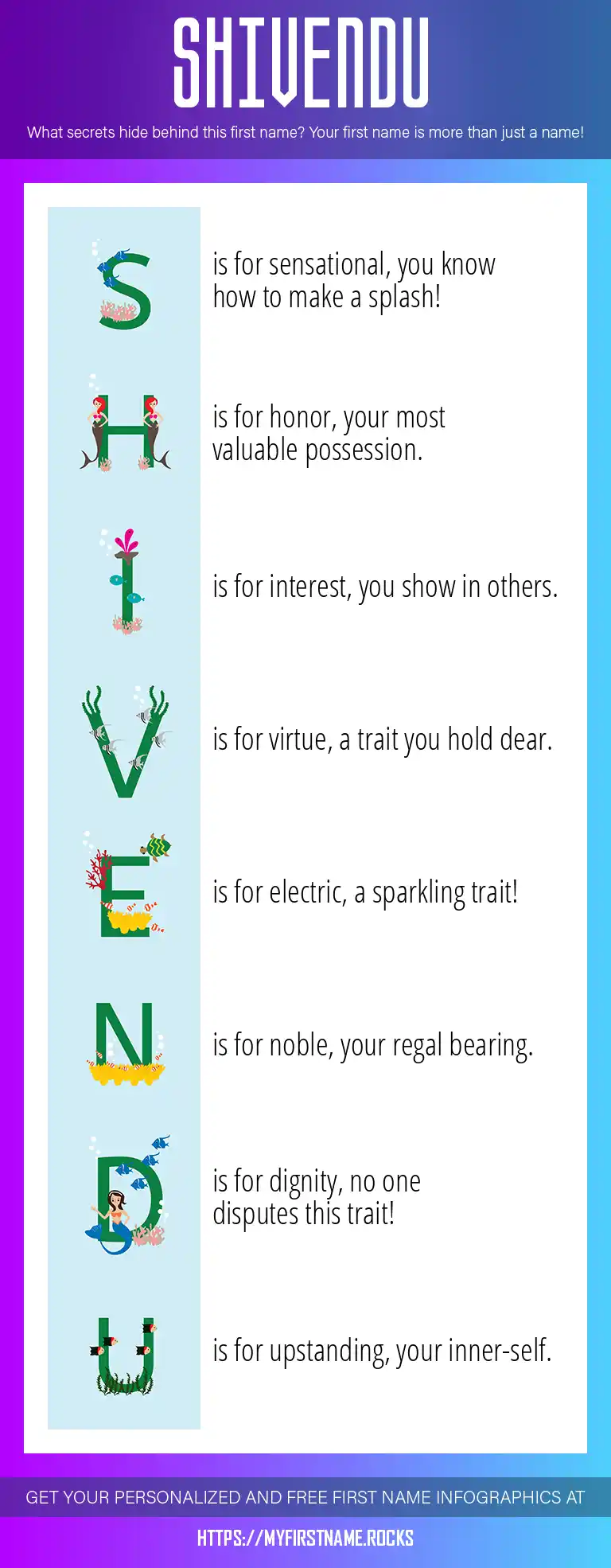 SHIVENDU

What secrets hide behind this first name? Your first name is more than just a name!

S is for sensational, you know how to make a splash!

H is for honor, your most valuable possession.

I is for interest, you show in others.

V is for virtue, a trait you hold dear.

E is for electric, a sparkling trait!

N is for noble, your regal bearing.

D is for dignity, no one disputes this trait!

U is for upstanding, your inner-self.

GET YOUR PERSONALIZED AND FREE FIRST NAME INFOGRAPHICS AT

HTTPS://MYFIRSTNAME.ROCKS