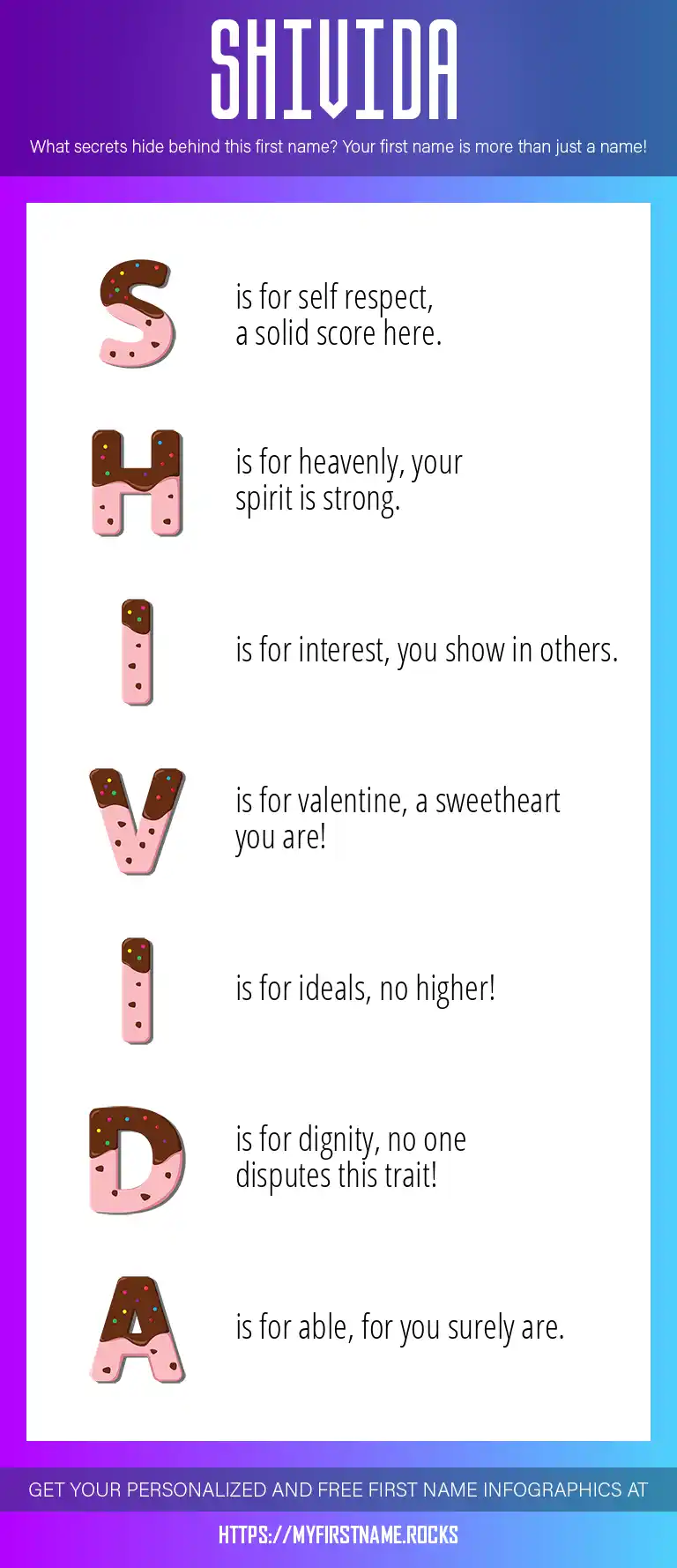 SHIVIDA

What secrets hide behind this first name? Your first name is more than just a name!

S is for self respect, a solid score here.

H is for heavenly, your spirit is strong.

I is for interest, you show in others.

V is for valentine, a sweetheart you are!

I is for ideals, no higher!

D is for dignity, no one disputes this trait!

A is for able, for you surely are.

GET YOUR PERSONALIZED AND FREE FIRST NAME INFOGRAPHICS AT

HTTPS://MYFIRSTNAME.ROCKS