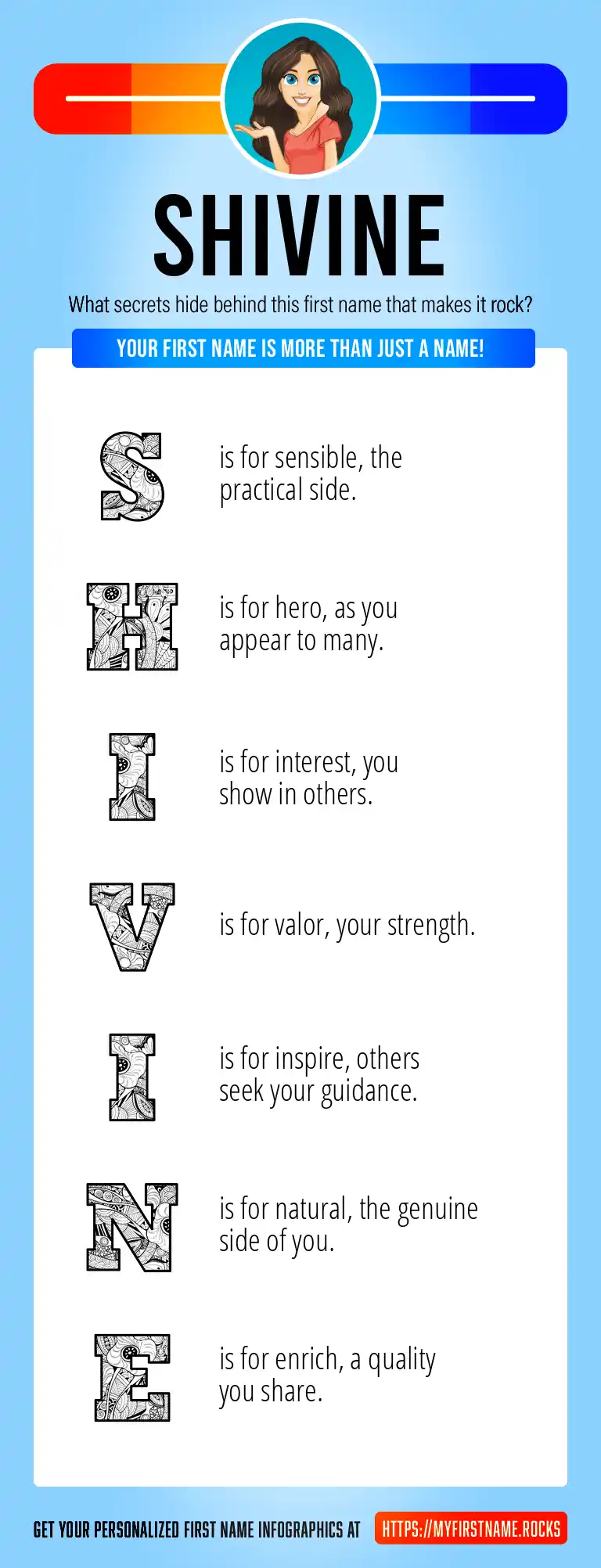 SHIVINE

What secrets hide behind this first name that makes it rock?

YOUR FIRST NAME IS MORE THAN JUST A NAME!

S is for sensible, the practical side.

H is for hero, as you appear to many.

I is for interest, you show in others.

V is for valor, your strength.

I is for inspire, others seek your guidance.

N is for natural, the genuine side of you.

E is for enrich, a quality you share.

GET YOUR PERSONALIZED FIRST NAME INFOGRAPHICS AT HTTPS://MYFIRSTNAME.ROCKS