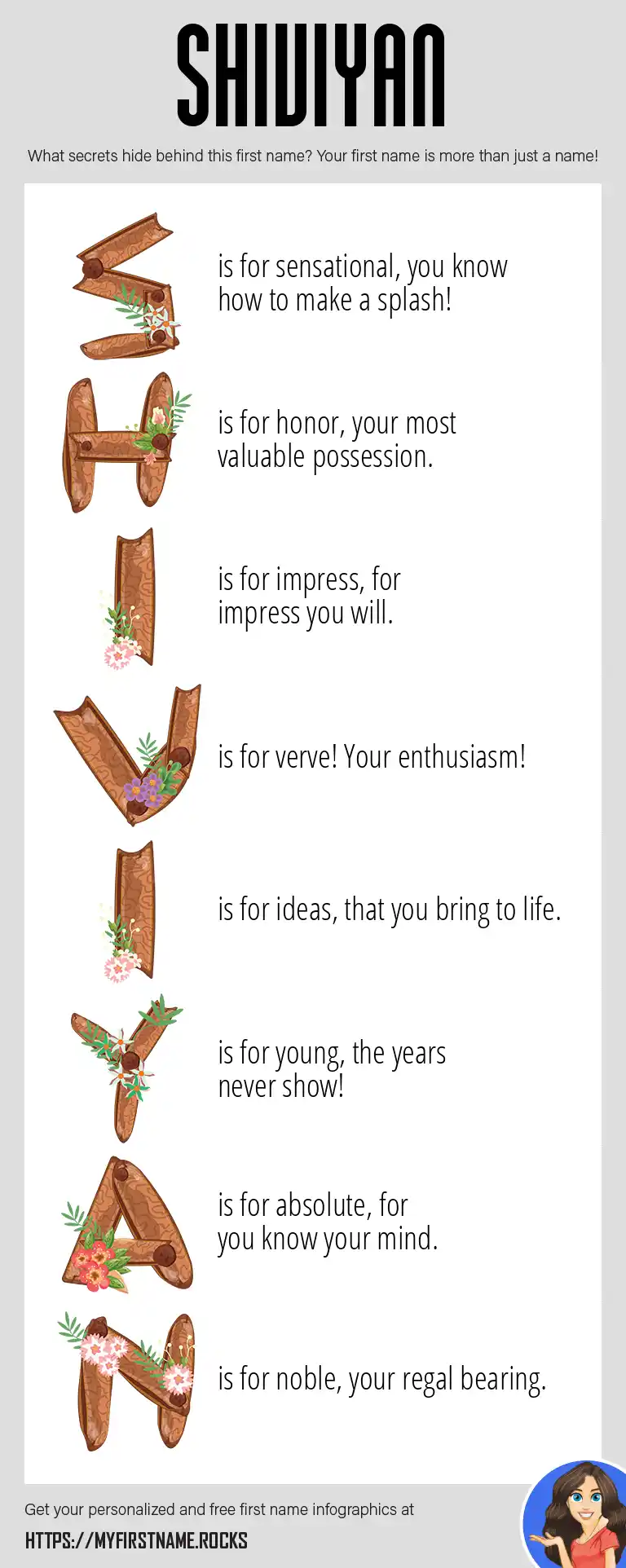 SHIVIYAN

What secrets hide behind this first name? Your first name is more than just a name!

S is for sensational, you know how to make a splash!

H is for honor, your most valuable possession.

I is for impress, for impress you will.

V is for verve! Your enthusiasm!

I is for ideas, that you bring to life.

Y is for young, the years never show!

A is for absolute, for you know your mind.

N is for noble, your regal bearing.

Get your personalized and free first name infographics at

HTTPS://MYFIRSTNAME.ROCKS