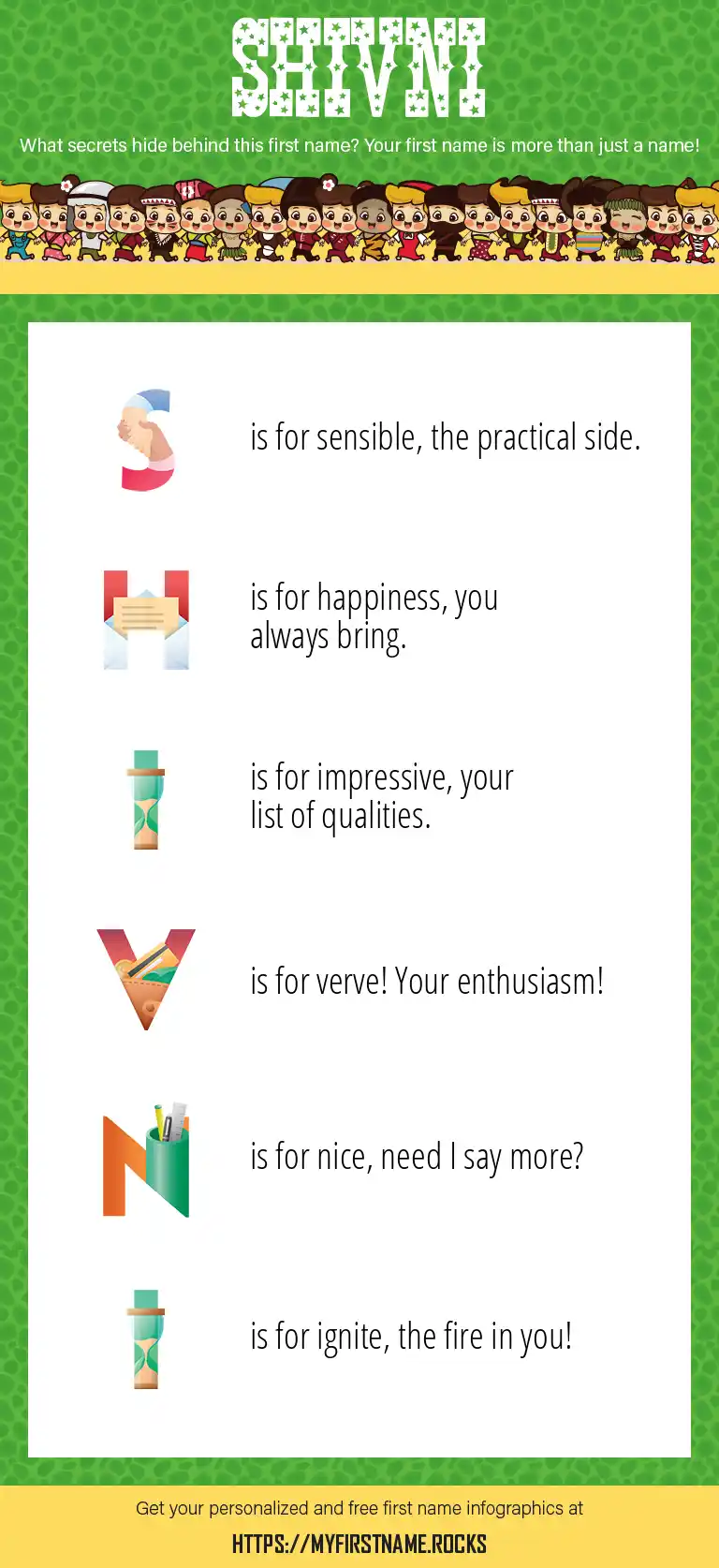 SHIVNI

What secrets hide behind this first name? Your first name is more than just a name!

S is for sensible, the practical side.

H is for happiness, you always bring.

I is for impressive, your list of qualities.

V is for verve! Your enthusiasm!

N is for nice, need I say more?

I is for ignite, the fire in you!

Get your personalized and free first name infographics at

HTTPS://MYFIRSTNAME.ROCKS