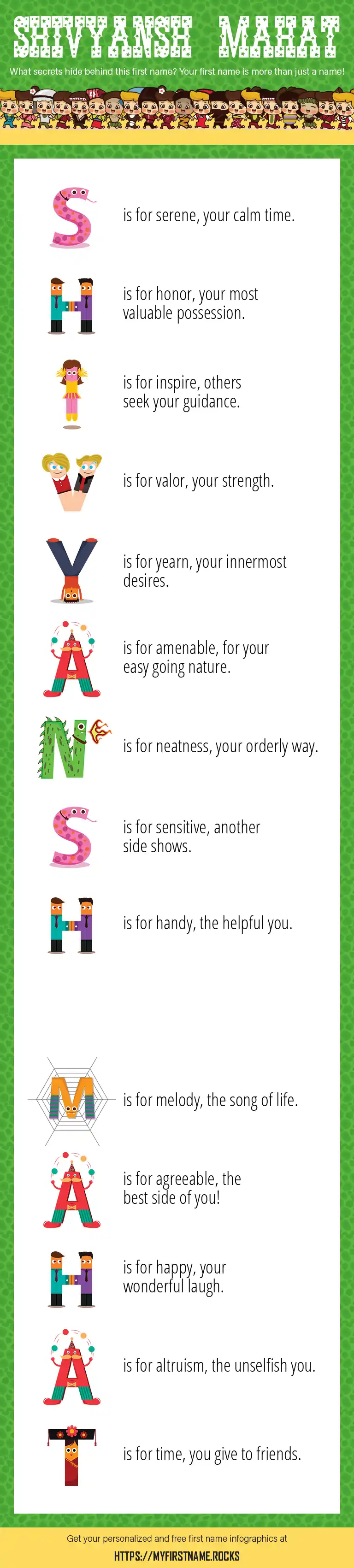 SHIVYANSH MAHAT

What secrets hide behind this first name? Your first name is more than just a name!

S is for serene, your calm time.

H is for honor, your most valuable possession.

I is for inspire, others seek your guidance.

V is for valor, your strength.

Y is for yearn, your innermost desires.

A is for amenable, for your easy going nature.

N is for neatness, your orderly way.

S is for sensitive, another side shows.

H is for handy, the helpful you.

M is for melody, the song of life.

A is for agreeable, the best side of you!

H is for happy, your wonderful laugh.

A is for altruism, the unselfish you.

T is for time, you give to friends.

Get your personalized and free first name infographics at

HTTPS://MYFIRSTNAME.ROCKS