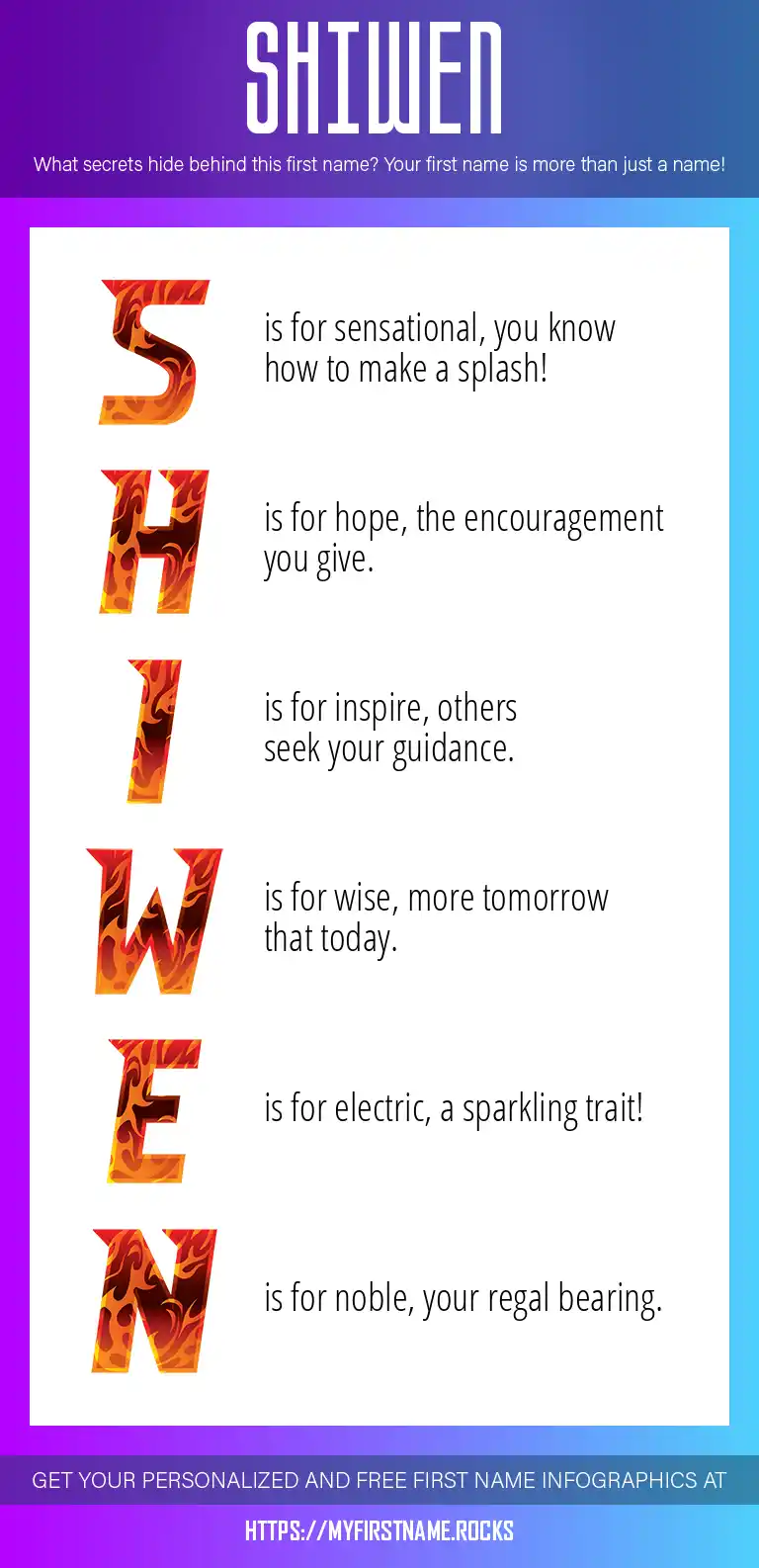 SHIWEN

What secrets hide behind this first name? Your first name is more than just a name!

S is for sensational, you know how to make a splash!

H is for hope, the encouragement you give.

I is for inspire, others seek your guidance.

W is for wise, more tomorrow that today.

E is for electric, a sparkling trait!

N is for noble, your regal bearing.

GET YOUR PERSONALIZED AND FREE FIRST NAME INFOGRAPHICS AT

HTTPS://MYFIRSTNAME.ROCKS