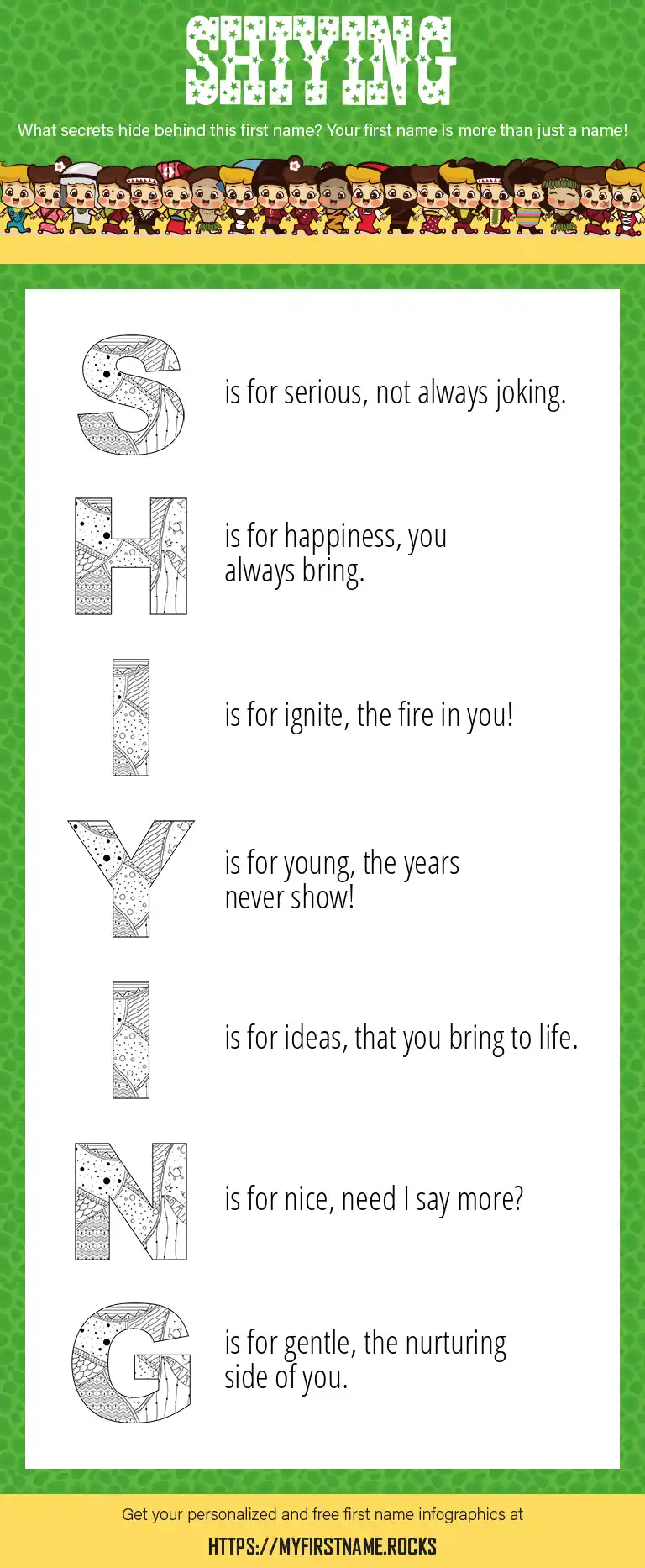 SHIYING

What secrets hide behind this first name? Your first name is more than just a name!

S is for serious, not always joking.

H is for happiness, you always bring.

I is for ignite, the fire in you!

Y is for young, the years never show!

I is for ideas, that you bring to life.

N is for nice, need I say more?

G is for gentle, the nurturing side of you.

Get your personalized and free first name infographics at

HTTPS://MYFIRSTNAME.ROCKS