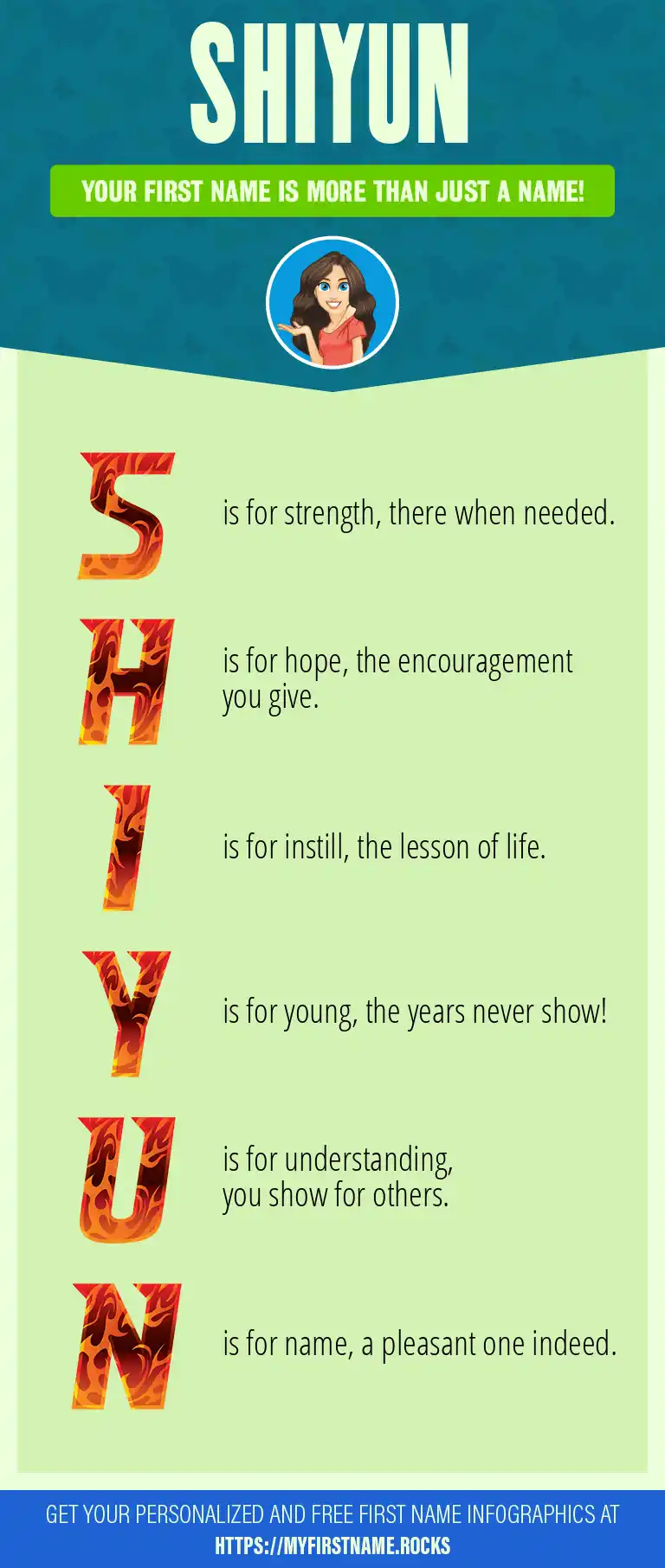 SHIYUN

YOUR FIRST NAME IS MORE THAN JUST A NAME!

S is for strength, there when needed.

H is for hope, the encouragement you give.

I is for instill, the lesson of life.

Y is for young, the years never show!

U is for understanding, you show for others.

N is for name, a pleasant one indeed.

GET YOUR PERSONALIZED AND FREE FIRST NAME INFOGRAPHICS AT HTTPS://MYFIRSTNAME.ROCKS