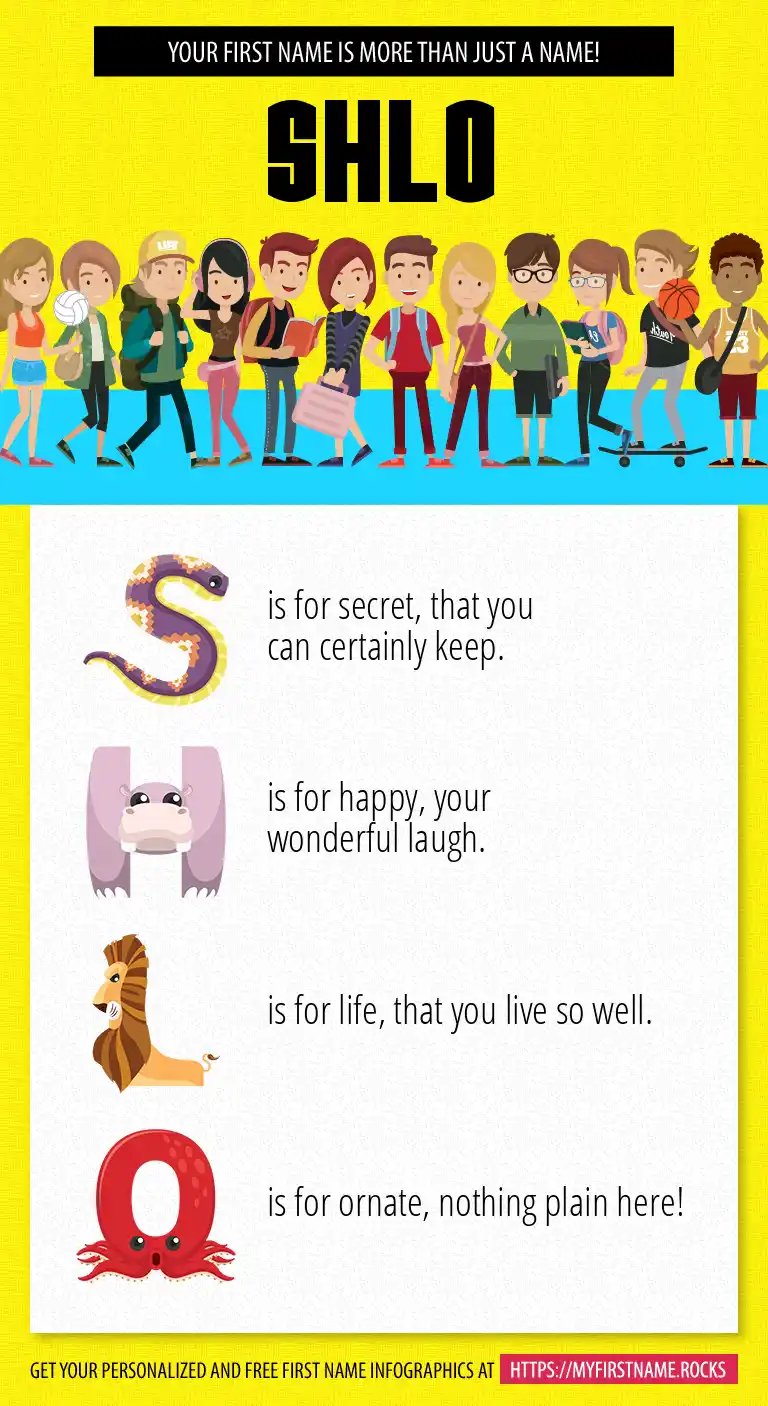 YOUR FIRST NAME IS MORE THAN JUST A NAME!

SHLO

S is for secret, that you can certainly keep.

H is for happy, your wonderful laugh.

L is for life, that you live so well.

O is for ornate, nothing plain here!

GET YOUR PERSONALIZED AND FREE FIRST NAME INFOGRAPHICS AT HTTPS://MYFIRSTNAME.ROCKS