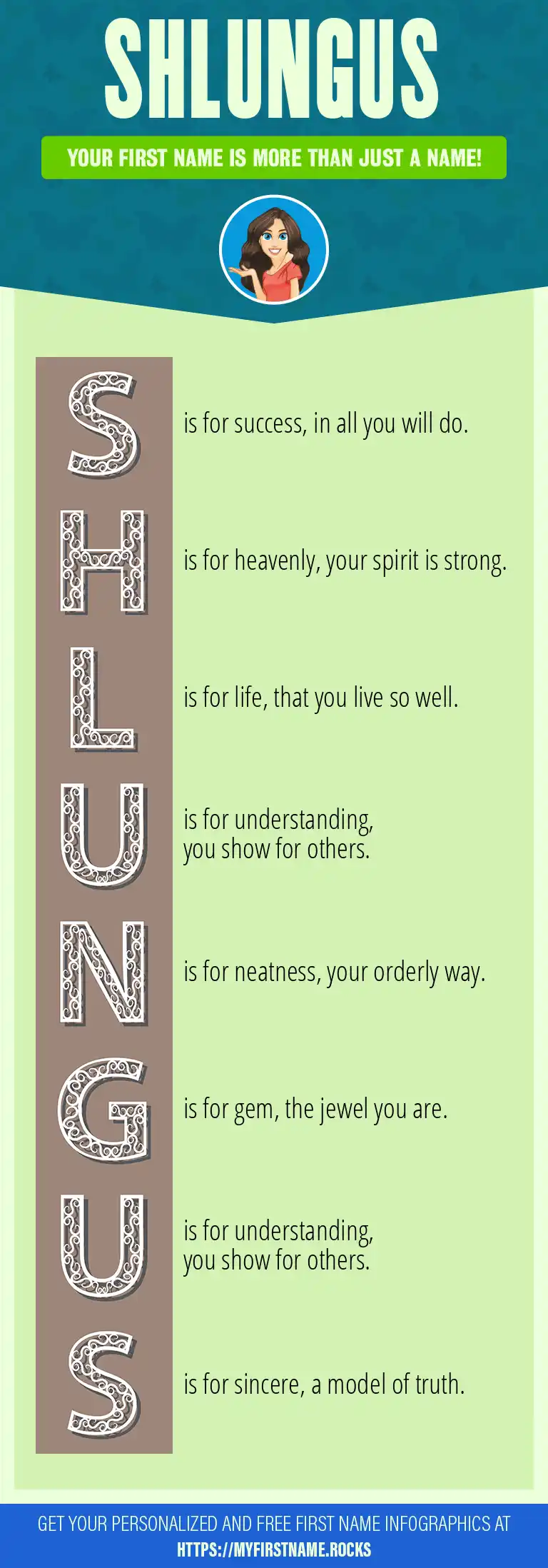 SHLUNGUS

YOUR FIRST NAME IS MORE THAN JUST A NAME!

S is for success, in all you will do.

H is for heavenly, your spirit is strong.

L is for life, that you live so well.

U is for understanding, you show for others.

N is for neatness, your orderly way.

G is for gem, the jewel you are.

U is for understanding, you show for others.

S is for sincere, a model of truth.

GET YOUR PERSONALIZED AND FREE FIRST NAME INFOGRAPHICS AT HTTPS://MYFIRSTNAME.ROCKS