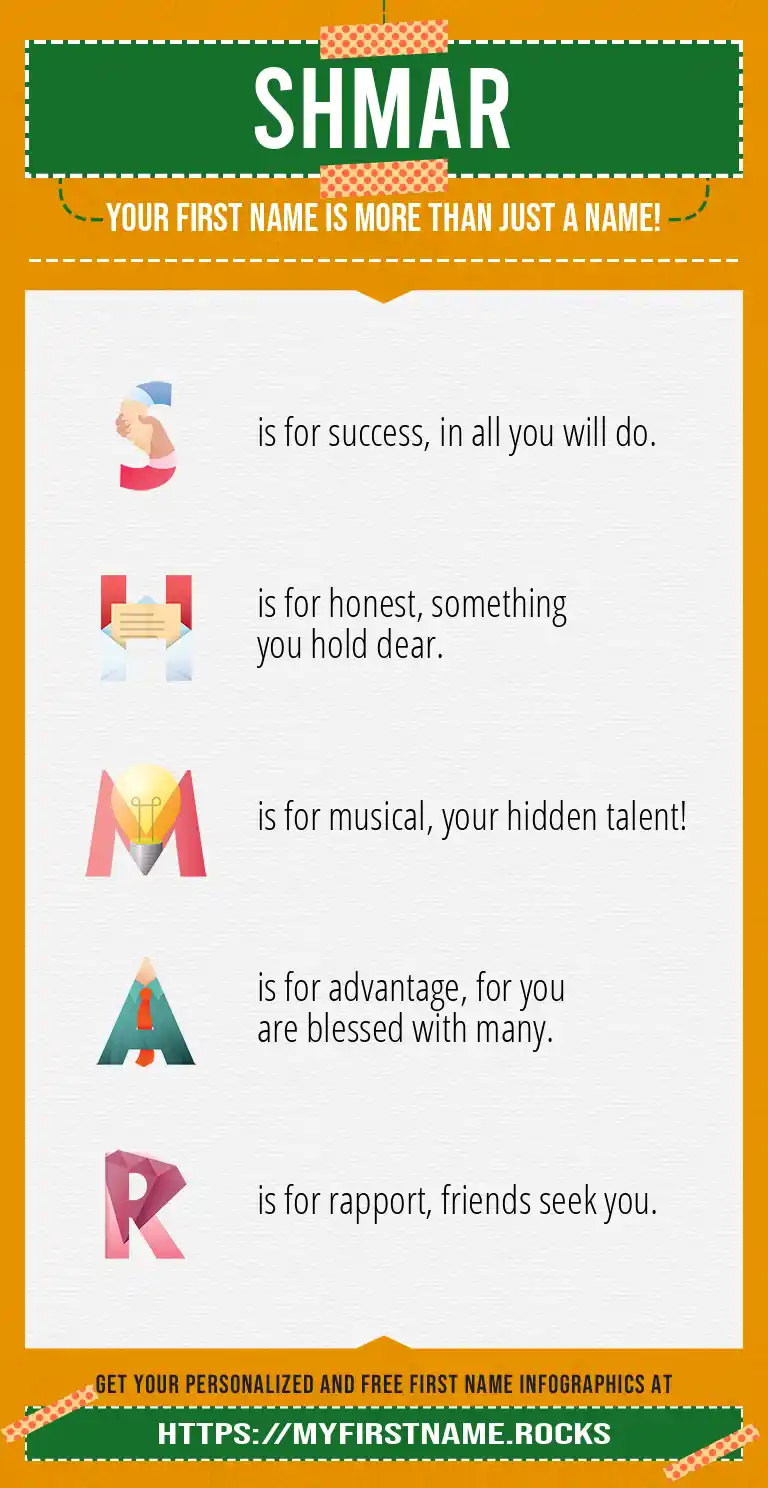 SHMAR

YOUR FIRST NAME IS MORE THAN JUST A NAME!

S is for success, in all you will do.

H is for honest, something you hold dear.

M is for musical, your hidden talent!

A is for advantage, for you are blessed with many.

R is for rapport, friends seek you.

GET YOUR PERSONALIZED AND FREE FIRST NAME INFOGRAPHICS AT

HTTPS://MYFIRSTNAME.ROCKS