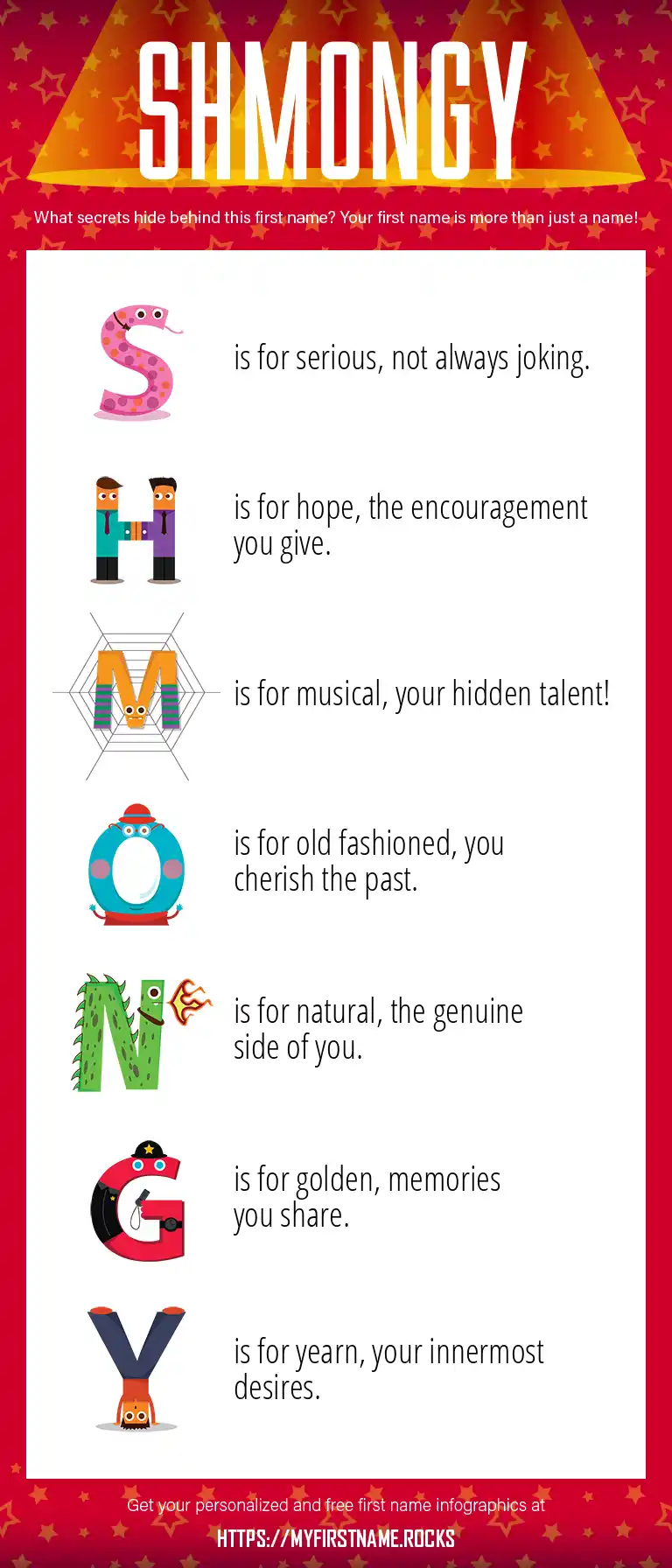 SHMONGY

What secrets hide behind this first name? Your first name is more than just a name!

S is for serious, not always joking.

H is for hope, the encouragement you give.

M is for musical, your hidden talent!

O is for old fashioned, you cherish the past.

N is for natural, the genuine side of you.

G is for golden, memories you share.

Y is for yearn, your innermost desires.

Get your personalized and free first name infographics at

HTTPS://MYFIRSTNAME.ROCKS