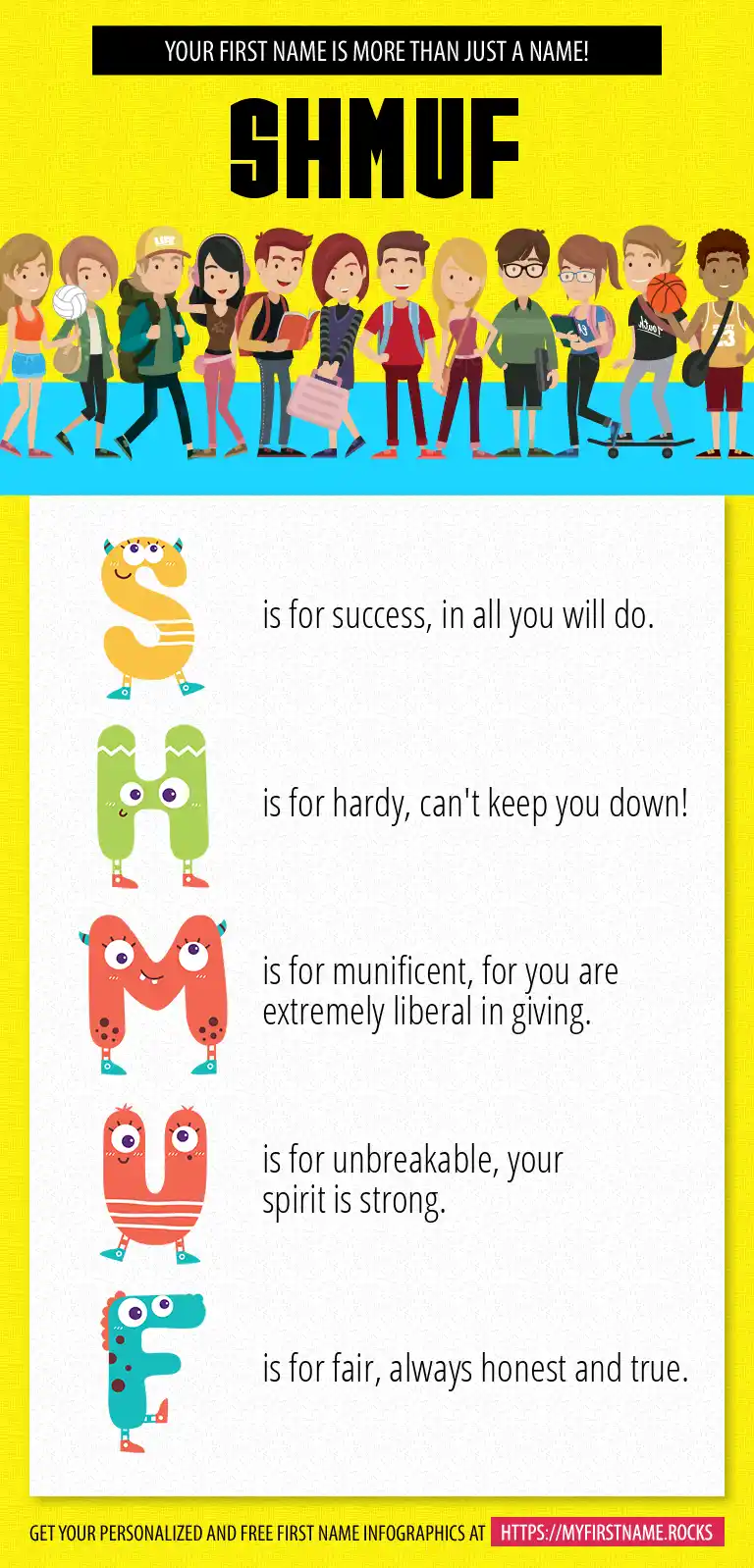 YOUR FIRST NAME IS MORE THAN JUST A NAME!

SHMUF

S is for success, in all you will do.

H is for hardy, can't keep you down!

M is for munificent, for you are extremely liberal in giving.

U is for unbreakable, your spirit is strong.

F is for fair, always honest and true.

GET YOUR PERSONALIZED AND FREE FIRST NAME INFOGRAPHICS AT HTTPS://MYFIRSTNAME.ROCKS