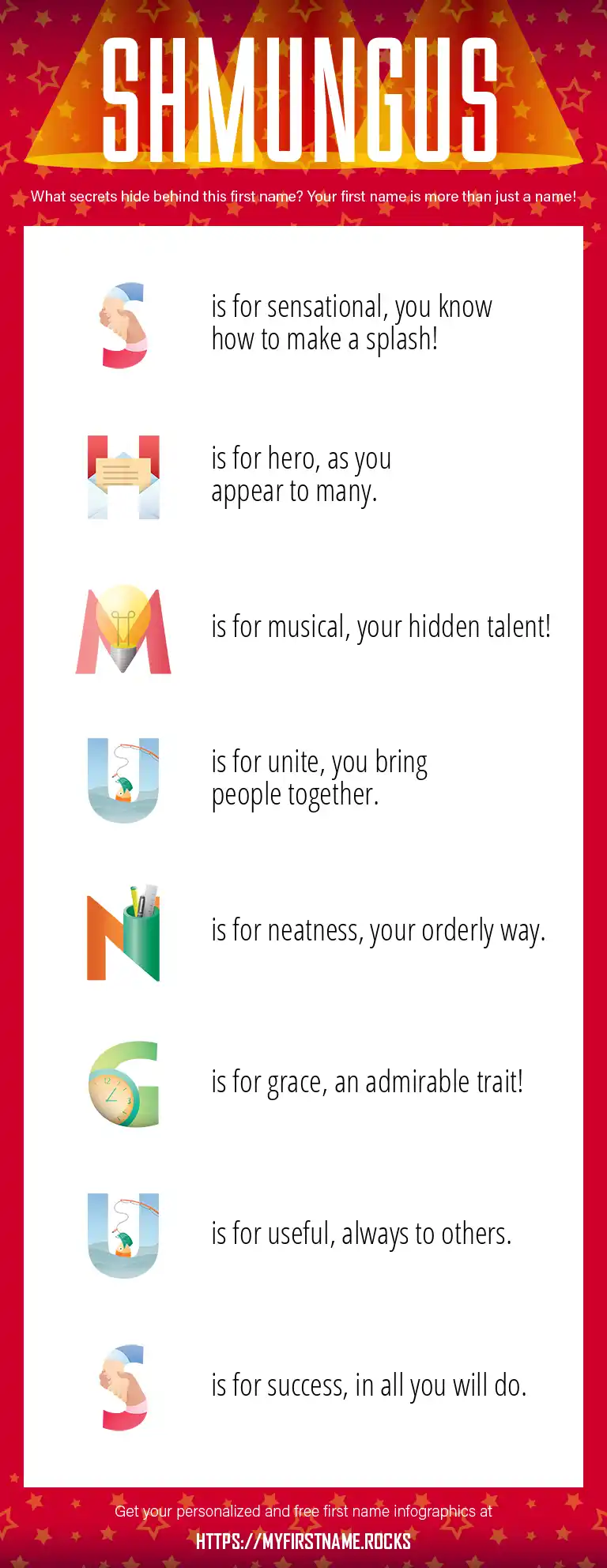 SHMUNGUS

What secrets hide behind this first name? Your first name is more than just a name!

S is for sensational, you know how to make a splash!

H is for hero, as you appear to many.

M is for musical, your hidden talent!

U is for unite, you bring people together.

N is for neatness, your orderly way.

G is for grace, an admirable trait!

U is for useful, always to others.

S is for success, in all you will do.

Get your personalized and free first name infographics at

HTTPS://MYFIRSTNAME.ROCKS