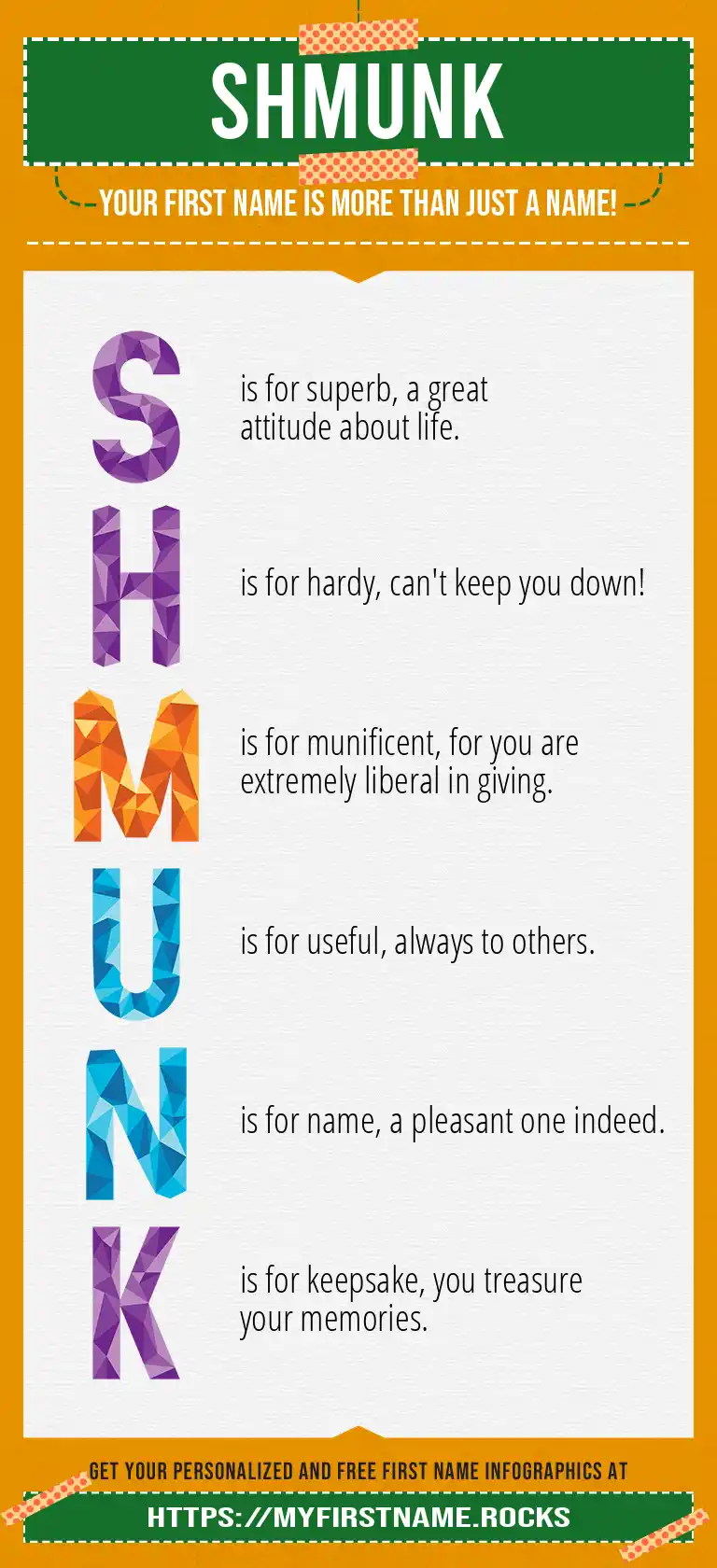 SHMUNK

YOUR FIRST NAME IS MORE THAN JUST A NAME!

S is for superb, a great attitude about life.

H is for hardy, can't keep you down!

M is for munificent, for you are extremely liberal in giving.

U is for useful, always to others.

N is for name, a pleasant one indeed.

K is for keepsake, you treasure your memories.

GET YOUR PERSONALIZED AND FREE FIRST NAME INFOGRAPHICS AT

HTTPS://MYFIRSTNAME.ROCKS