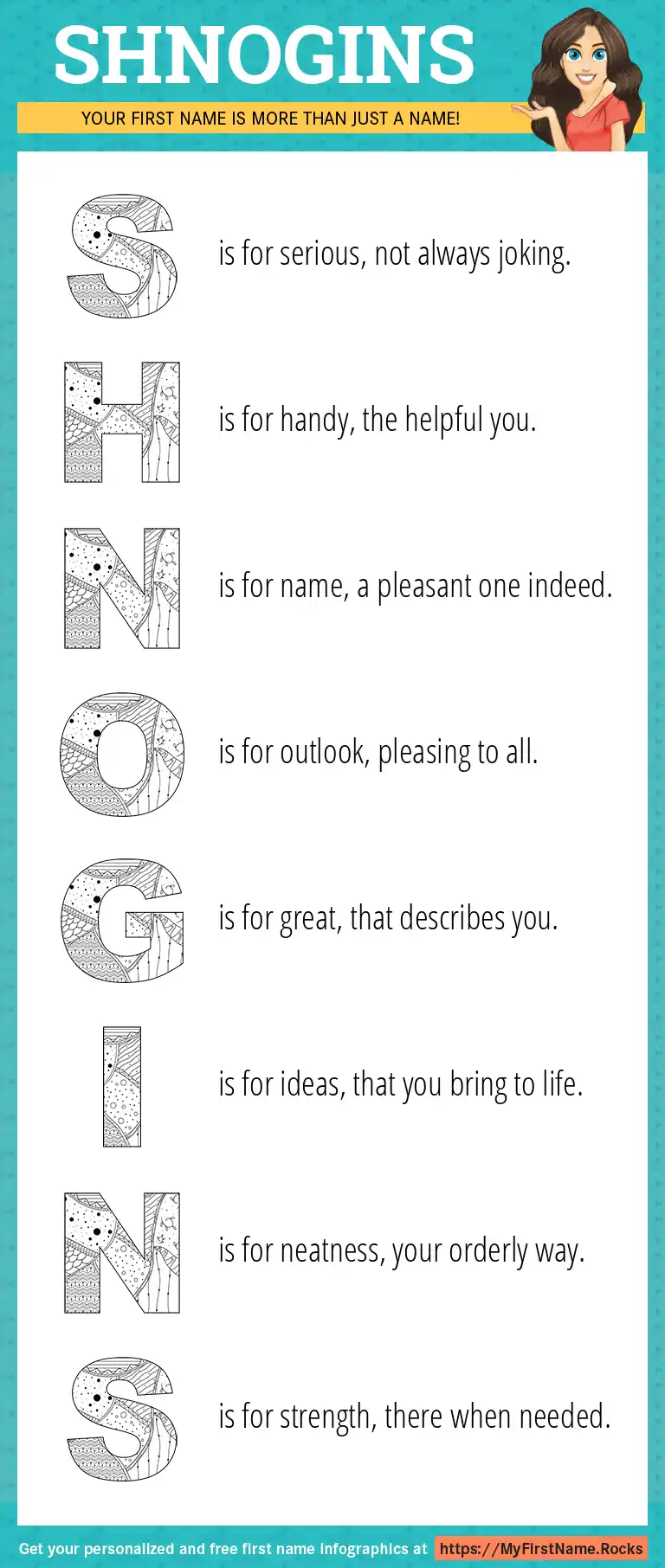 SHNOGINS

YOUR FIRST NAME IS MORE THAN JUST A NAME!

S is for serious, not always joking.

H is for handy, the helpful you.

N is for name, a pleasant one indeed.

O is for outlook, pleasing to all.

G is for great, that describes you.

I is for ideas, that you bring to life.

N is for neatness, your orderly way.

S is for strength, there when needed.

Get your personalized and free first name infographics at https://MyFirstName.Rocks