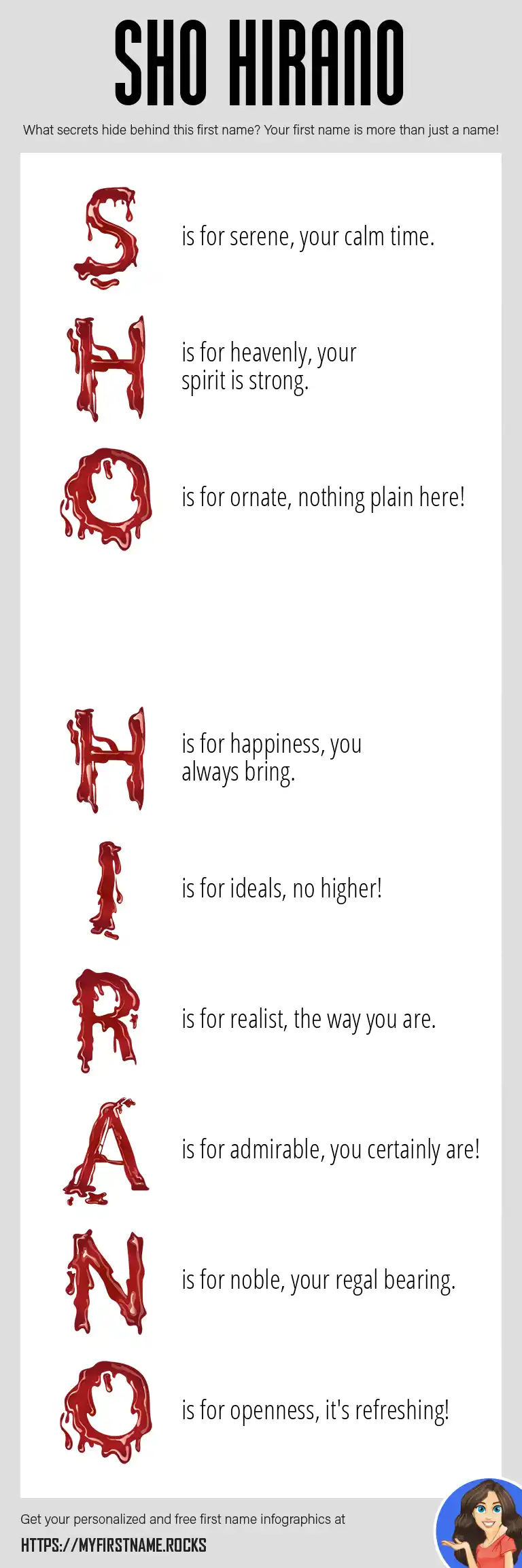 SHO HIRANO

What secrets hide behind this first name? Your first name is more than just a name!

S is for serene, your calm time.

H is for heavenly, your spirit is strong.

O is for ornate, nothing plain here!

H is for happiness, you always bring.

I is for ideals, no higher!

R is for realist, the way you are.

A is for admirable, you certainly are!

N is for noble, your regal bearing.

O is for openness, it's refreshing!

Get your personalized and free first name infographics at

HTTPS://MYFIRSTNAME.ROCKS