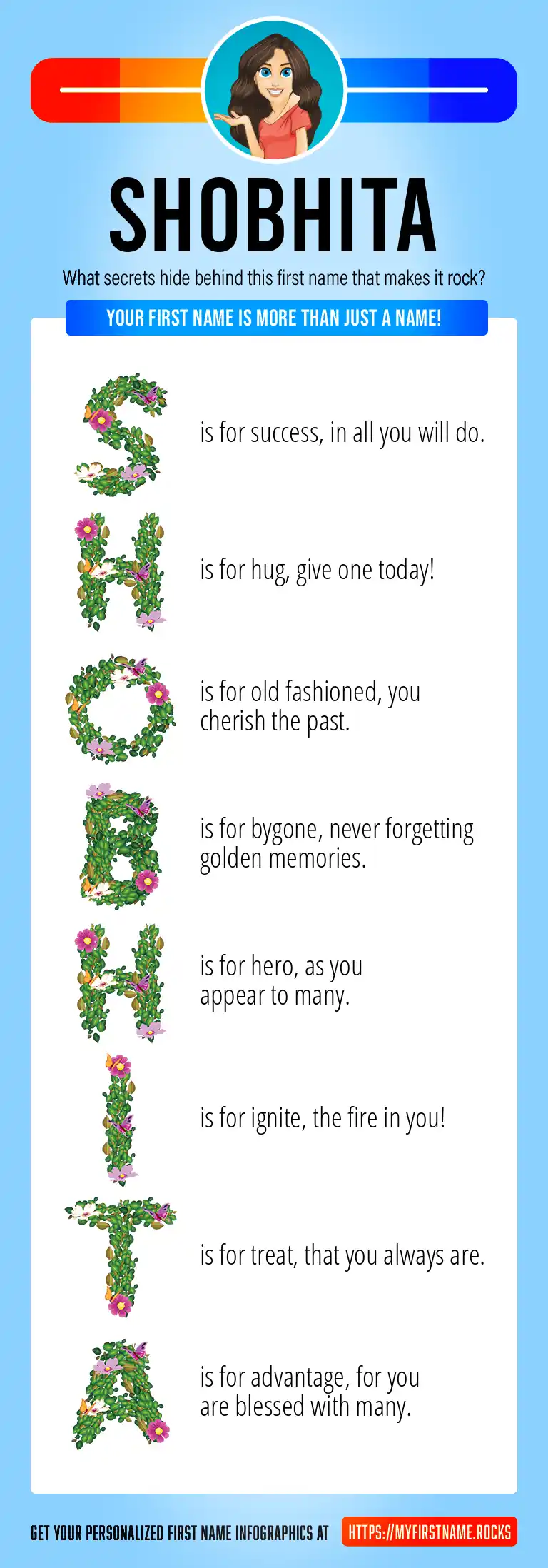 SHOBHITA

What secrets hide behind this first name that makes it rock?

YOUR FIRST NAME IS MORE THAN JUST A NAME!

S is for success, in all you will do.

H is for hug, give one today!

O is for old fashioned, you cherish the past.

B is for bygone, never forgetting golden memories.

H is for hero, as you appear to many.

I is for ignite, the fire in you!

T is for treat, that you always are.

A is for advantage, for you are blessed with many.

GET YOUR PERSONALIZED FIRST NAME INFOGRAPHICS AT HTTPS://MYFIRSTNAME.ROCKS