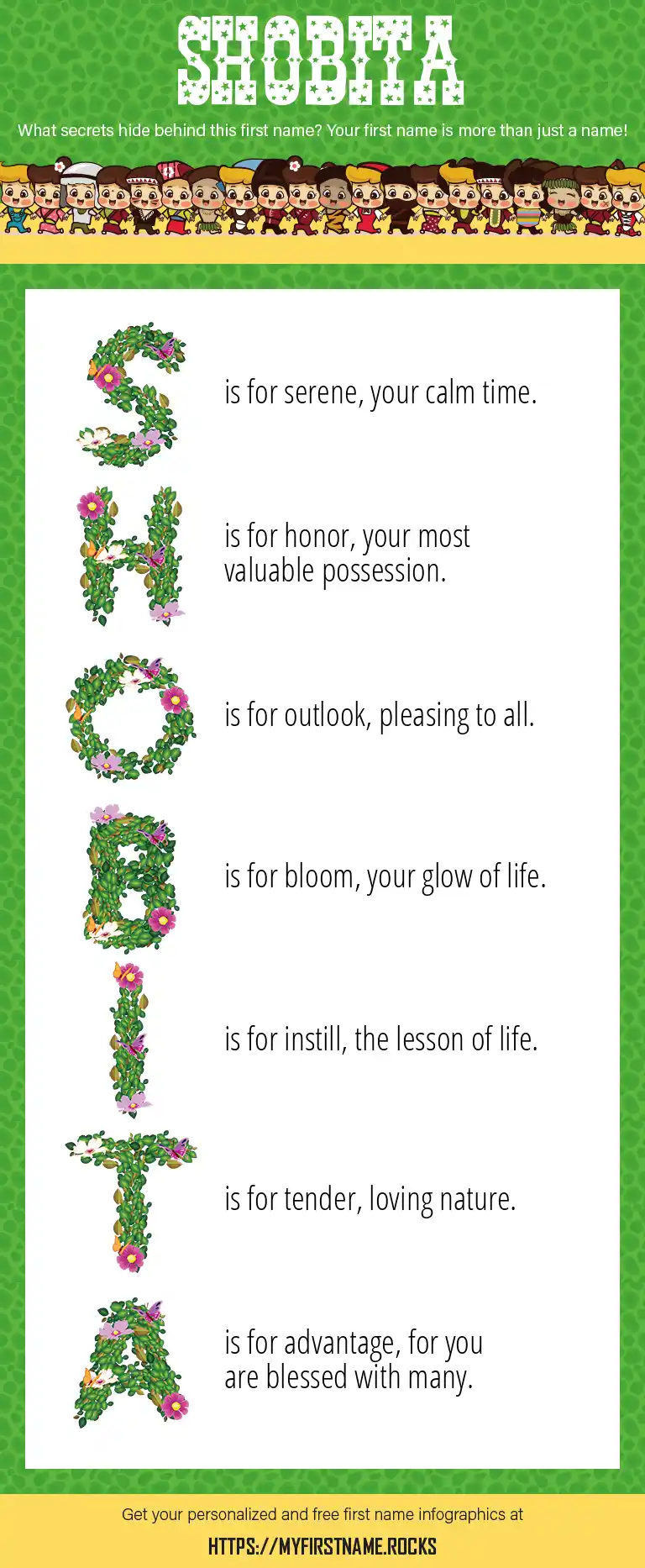 SHOBITA

What secrets hide behind this first name? Your first name is more than just a name!

S is for serene, your calm time.

H is for honor, your most valuable possession.

O is for outlook, pleasing to all.

B is for bloom, your glow of life.

I is for instill, the lesson of life.

T is for tender, loving nature.

A is for advantage, for you are blessed with many.

Get your personalized and free first name infographics at

HTTPS://MYFIRSTNAME.ROCKS