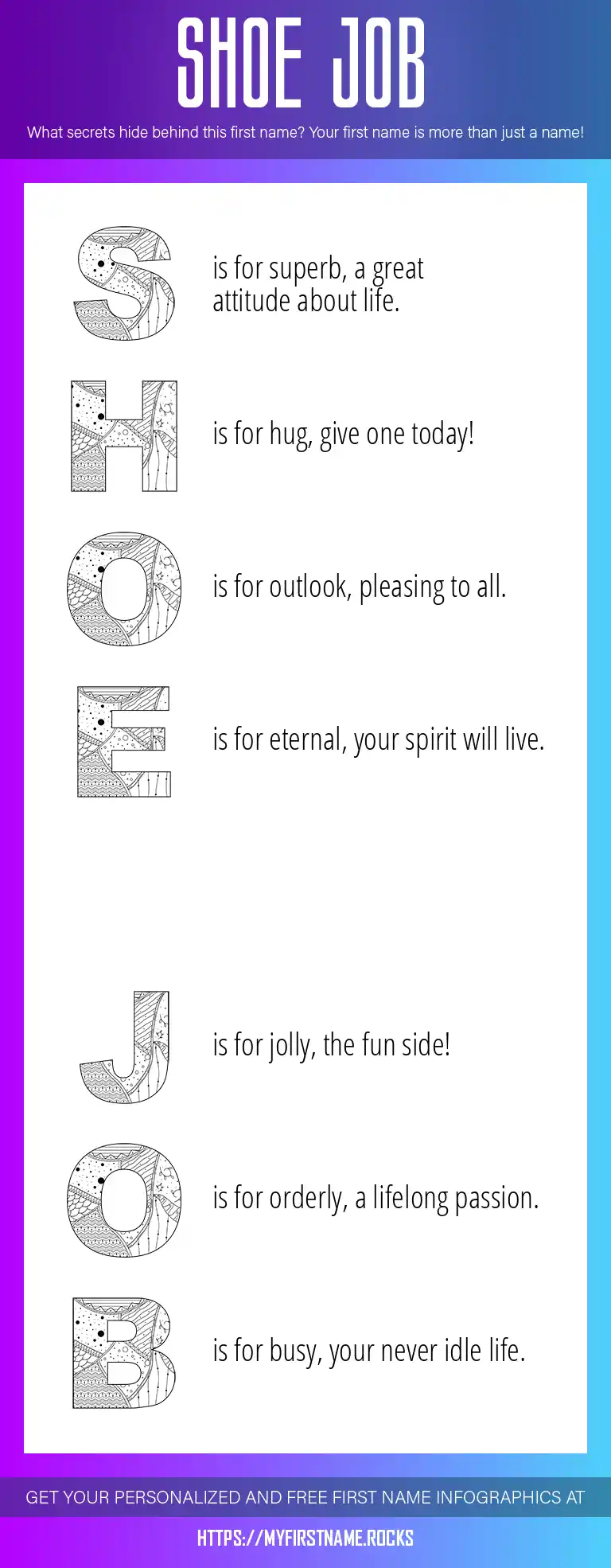 SHOE JOB

What secrets hide behind this first name? Your first name is more than just a name!

S is for superb, a great attitude about life.

H is for hug, give one today!

O is for outlook, pleasing to all.

E is for eternal, your spirit will live.

J is for jolly, the fun side!

O is for orderly, a lifelong passion.

B is for busy, your never idle life.

GET YOUR PERSONALIZED AND FREE FIRST NAME INFOGRAPHICS AT

HTTPS://MYFIRSTNAME.ROCKS