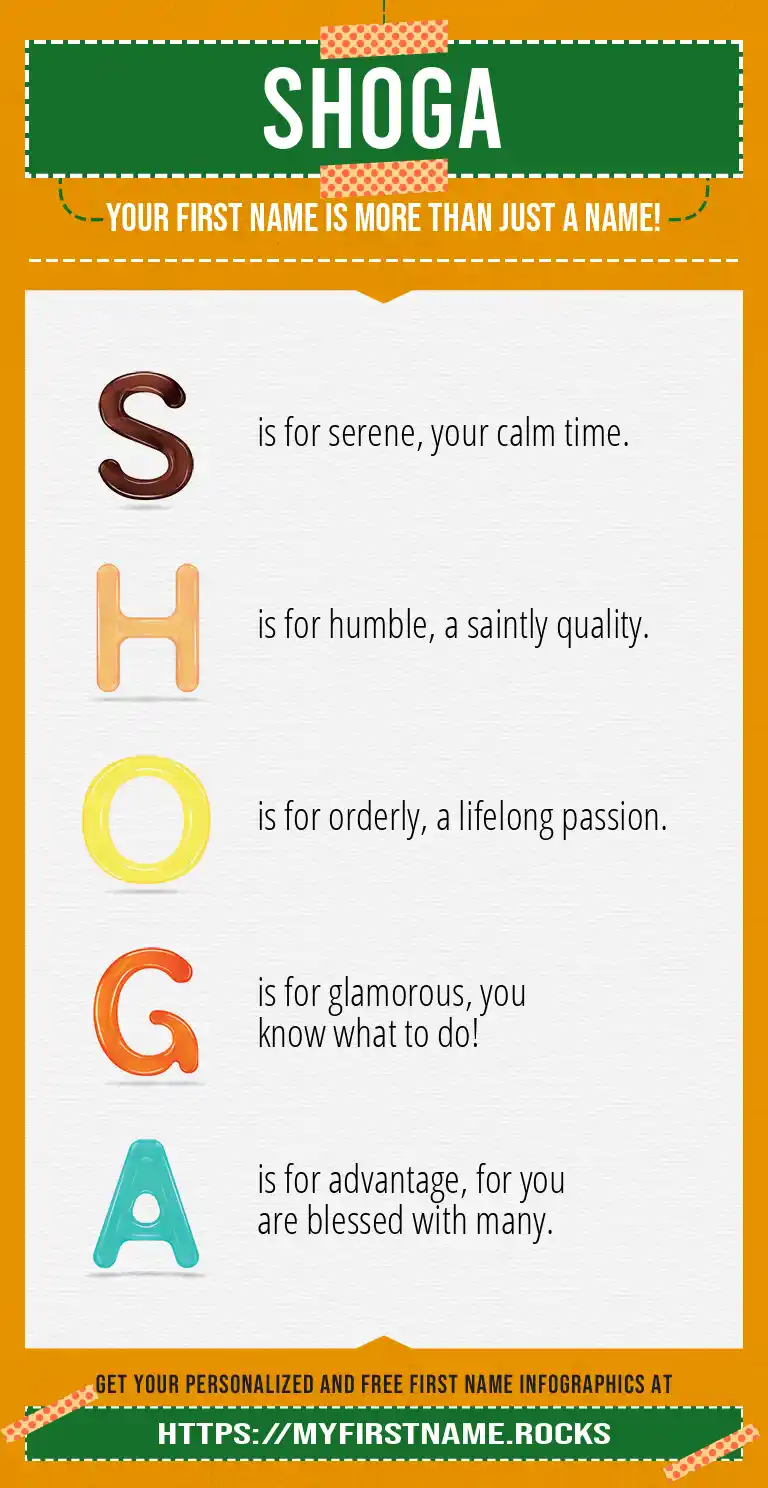 SHOGA

YOUR FIRST NAME IS MORE THAN JUST A NAME!

S is for serene, your calm time.

H is for humble, a saintly quality.

O is for orderly, a lifelong passion.

G is for glamorous, you know what to do!

A is for advantage, for you are blessed with many.

GET YOUR PERSONALIZED AND FREE FIRST NAME INFOGRAPHICS AT

HTTPS://MYFIRSTNAME.ROCKS