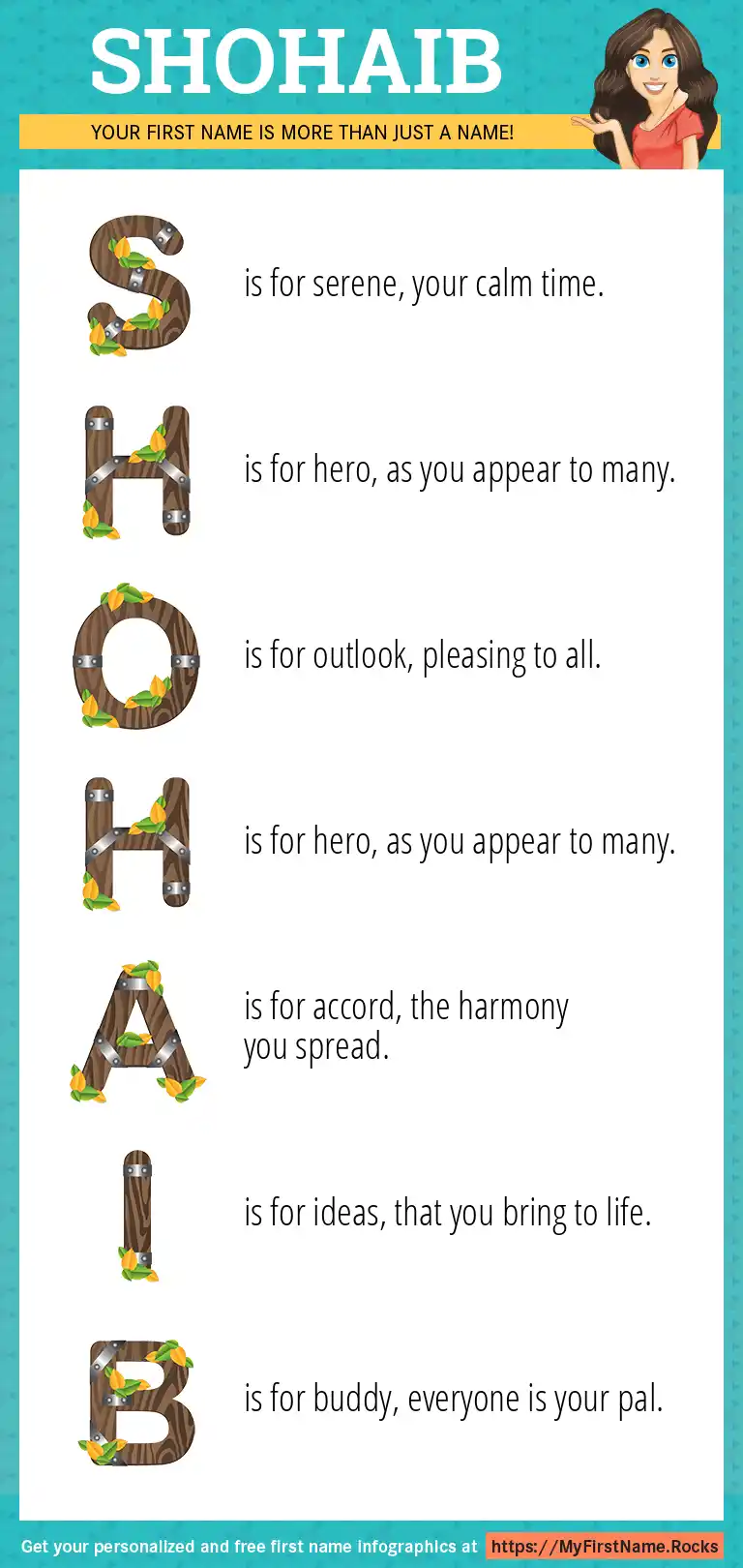 SHOHAIB

YOUR FIRST NAME IS MORE THAN JUST A NAME!

S is for serene, your calm time.

H is for hero, as you appear to many.

O is for outlook, pleasing to all.

H is for hero, as you appear to many.

A is for accord, the harmony you spread.

I is for ideas, that you bring to life.

B is for buddy, everyone is your pal.

Get your personalized and free first name infographics at https://MyFirstName.Rocks