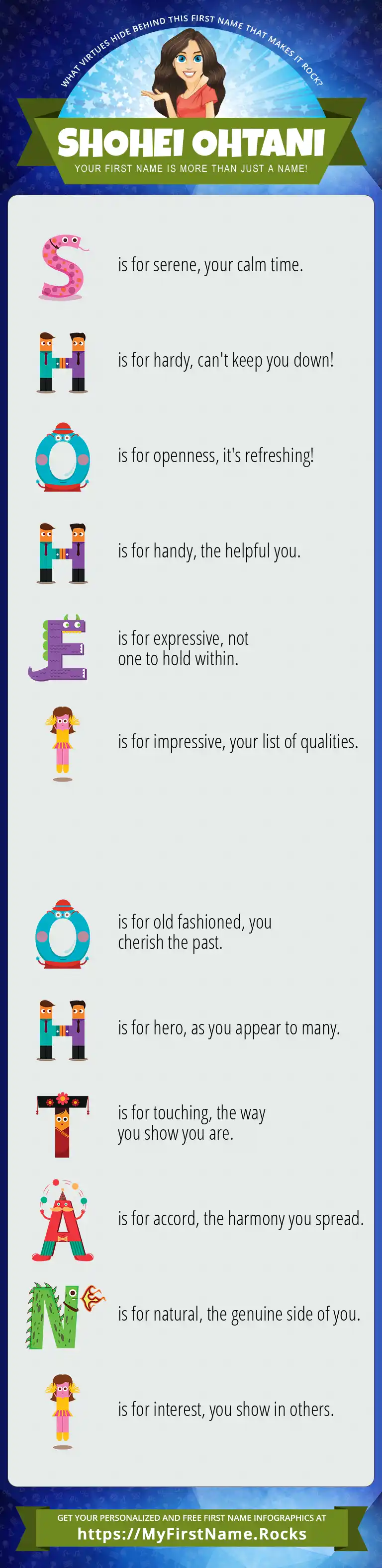 WHAT VIRTUES HIDE BEHIND THIS FIRST NAME THAT MAKES IT ROCK?

SHOHEI OHTANI

YOUR FIRST NAME IS MORE THAN JUST A NAME!

S is for serene, your calm time.

H is for hardy, can't keep you down!

O is for openness, it's refreshing!

H is for handy, the helpful you.

E is for expressive, not one to hold within.

I is for impressive, your list of qualities.

O is for old fashioned, you cherish the past.

H is for hero, as you appear to many.

T is for touching, the way you show you are.

A is for accord, the harmony you spread.

N is for natural, the genuine side of you.

I is for interest, you show in others.

GET YOUR PERSONALIZED AND FREE FIRST NAME INFOGRAPHICS AT

https://MyFirstName.Rocks