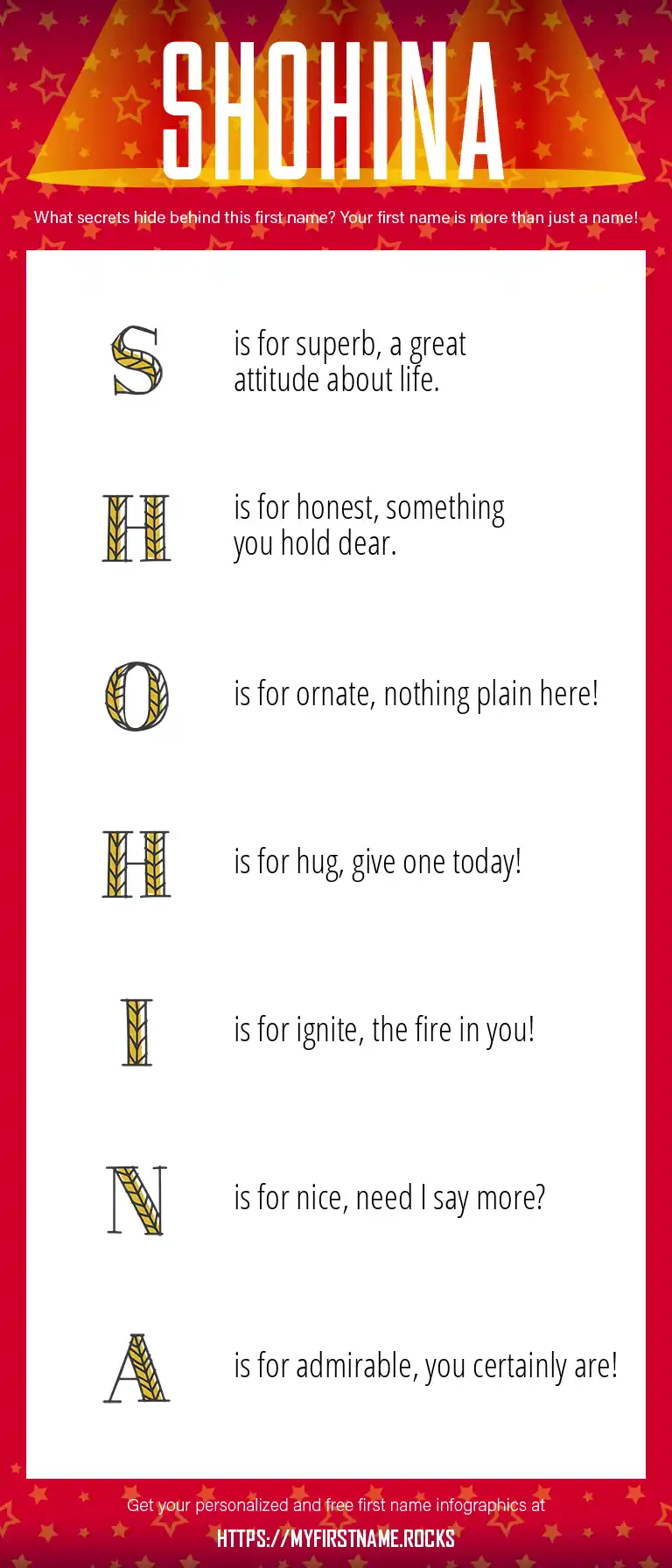 SHOHINA

What secrets hide behind this first name? Your first name is more than just a name!

S is for superb, a great attitude about life.

H is for honest, something you hold dear.

O is for ornate, nothing plain here!

H is for hug, give one today!

I is for ignite, the fire in you!

N is for nice, need I say more?

A is for admirable, you certainly are!

Get your personalized and free first name infographics at

HTTPS://MYFIRSTNAME.ROCKS