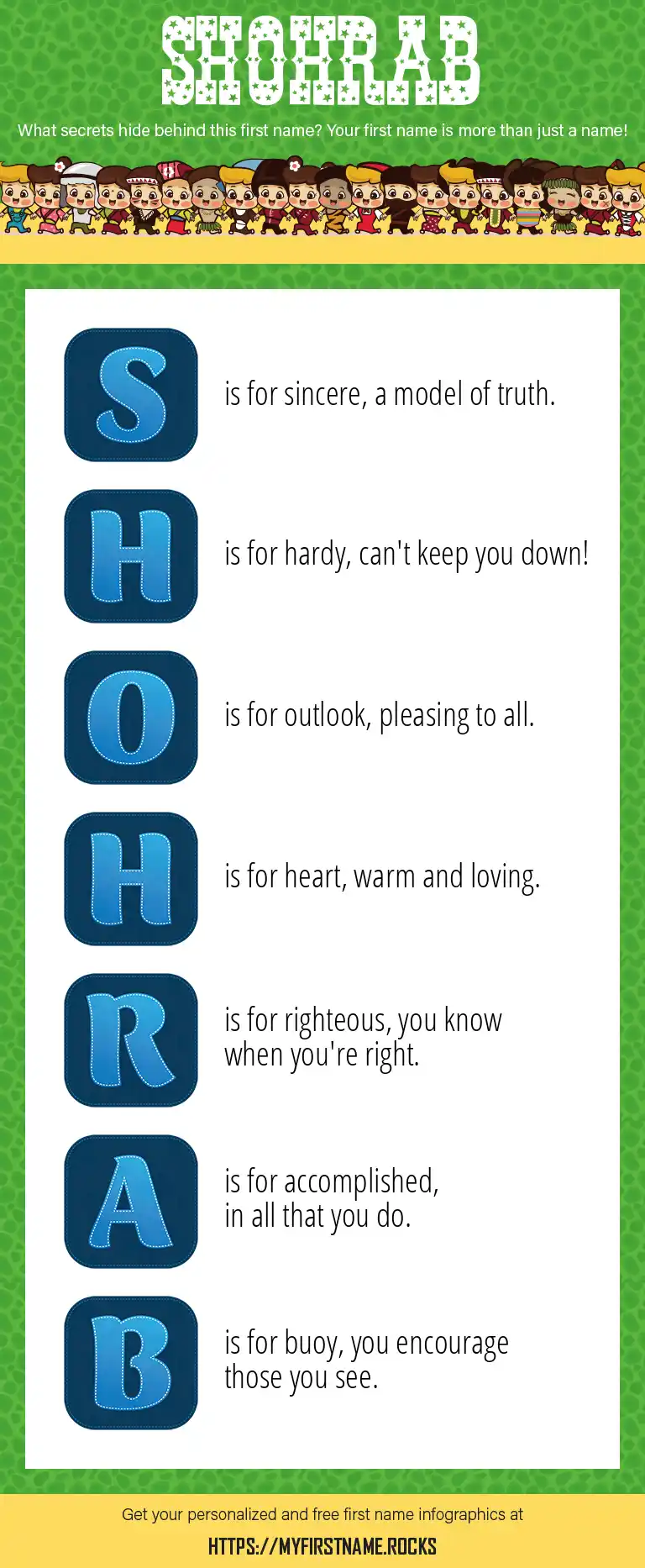 SHOHRAB

What secrets hide behind this first name? Your first name is more than just a name!

S is for sincere, a model of truth.

H is for hardy, can't keep you down!

O is for outlook, pleasing to all.

H is for heart, warm and loving.

R is for righteous, you know when you're right.

A is for accomplished, in all that you do.

B is for buoy, you encourage those you see.

Get your personalized and free first name infographics at

HTTPS://MYFIRSTNAME.ROCKS