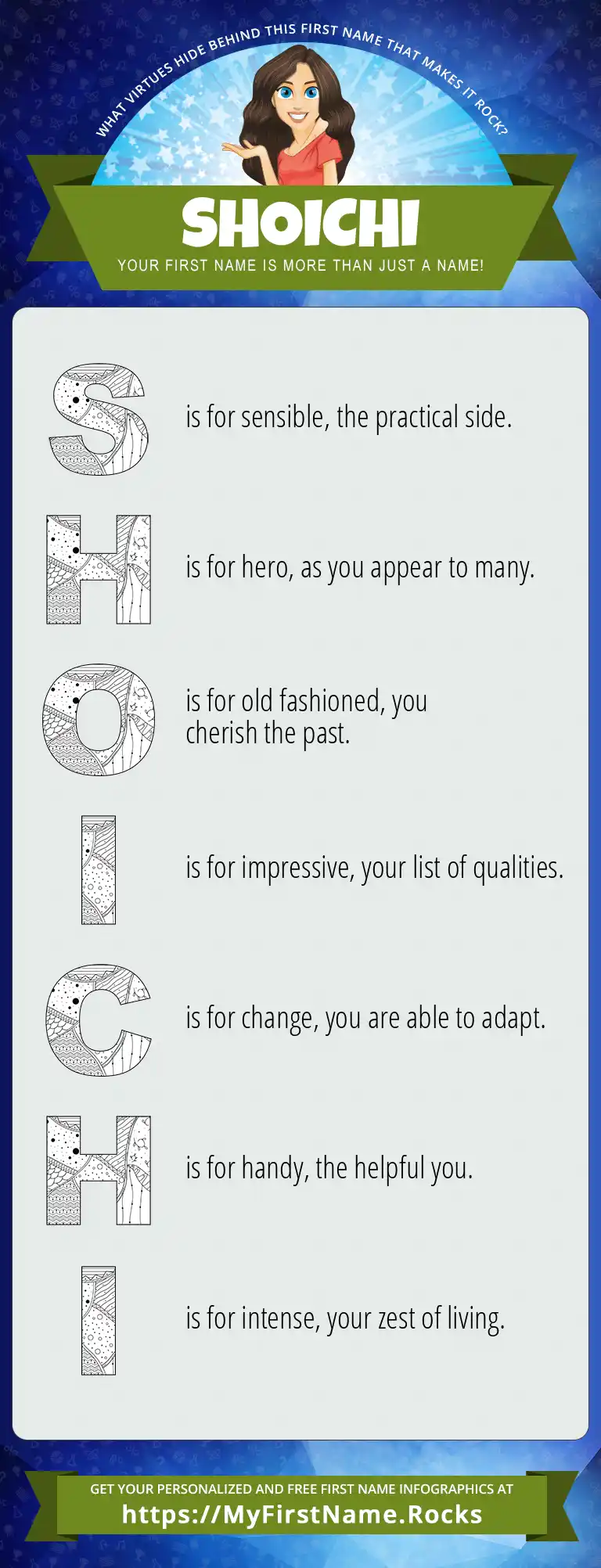 WHAT VIRTUES HIDE BEHIND THIS FIRST NAME THAT MAKES IT ROCK?

SHOICHI

YOUR FIRST NAME IS MORE THAN JUST A NAME!

S is for sensible, the practical side.

H is for hero, as you appear to many.

O is for old fashioned, you cherish the past.

I is for impressive, your list of qualities.

C is for change, you are able to adapt.

H is for handy, the helpful you.

I is for intense, your zest of living.

GET YOUR PERSONALIZED AND FREE FIRST NAME INFOGRAPHICS AT

https://MyFirstName.Rocks