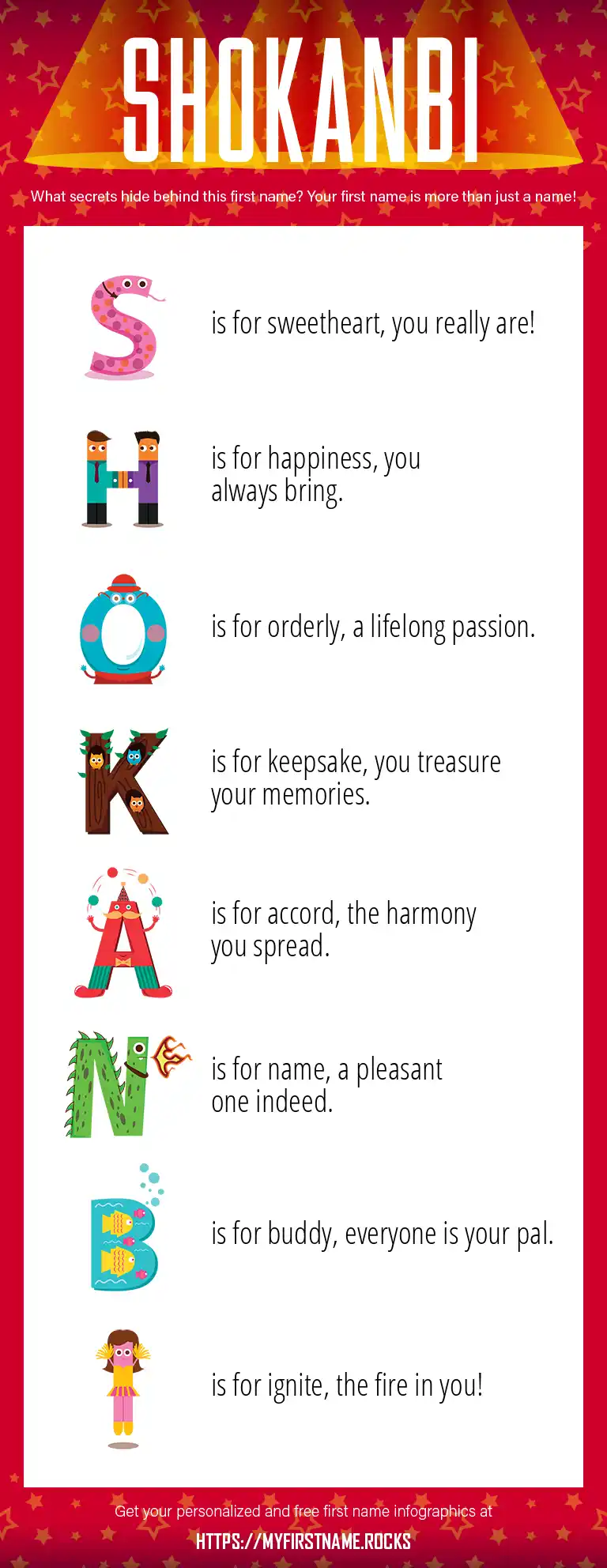 SHOKANBI

What secrets hide behind this first name? Your first name is more than just a name!

S is for sweetheart, you really are!

H is for happiness, you always bring.

O is for orderly, a lifelong passion.

K is for keepsake, you treasure your memories.

A is for accord, the harmony you spread.

N is for name, a pleasant one indeed.

B is for buddy, everyone is your pal.

I is for ignite, the fire in you!

Get your personalized and free first name infographics at

HTTPS://MYFIRSTNAME.ROCKS