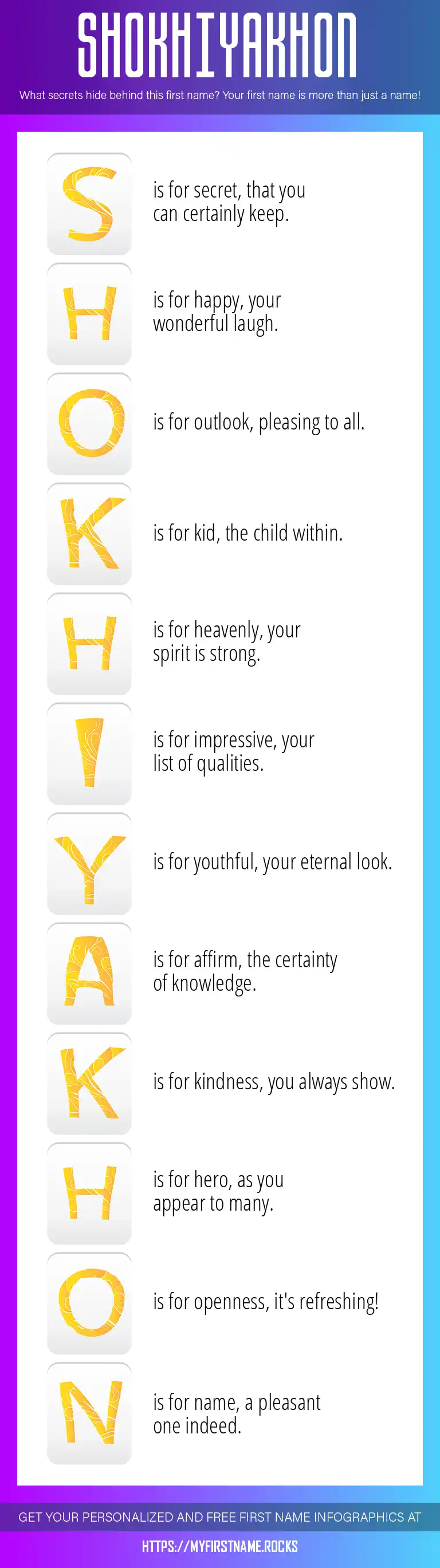 SHOKHIYAKHON

What secrets hide behind this first name? Your first name is more than just a name!

S is for secret, that you can certainly keep.

H is for happy, your wonderful laugh.

O is for outlook, pleasing to all.

K is for kid, the child within.

H is for heavenly, your spirit is strong.

I is for impressive, your list of qualities.

Y is for youthful, your eternal look.

A is for affirm, the certainty of knowledge.

K is for kindness, you always show.

H is for hero, as you appear to many.

O is for openness, it's refreshing!

N is for name, a pleasant one indeed.

GET YOUR PERSONALIZED AND FREE FIRST NAME INFOGRAPHICS AT

HTTPS://MYFIRSTNAME.ROCKS