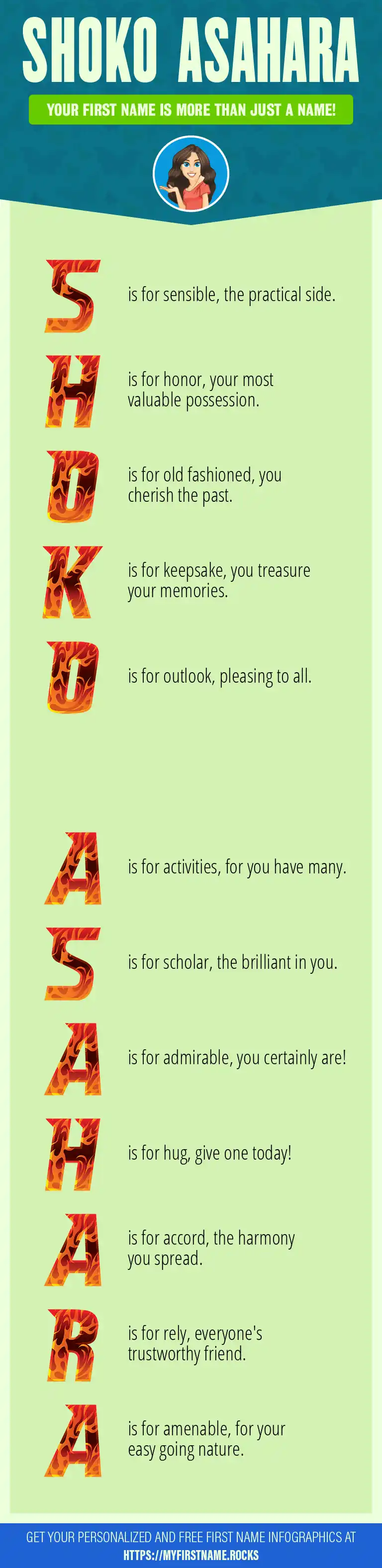 SHOKO ASAHARA

YOUR FIRST NAME IS MORE THAN JUST A NAME!

S is for sensible, the practical side.

H is for honor, your most valuable possession.

O is for old fashioned, you cherish the past.

K is for keepsake, you treasure your memories.

O is for outlook, pleasing to all.

A is for activities, for you have many.

S is for scholar, the brilliant in you.

A is for admirable, you certainly are!

H is for hug, give one today!

A is for accord, the harmony you spread.

R is for rely, everyone's trustworthy friend.

A is for amenable, for your easy going nature.

GET YOUR PERSONALIZED AND FREE FIRST NAME INFOGRAPHICS AT HTTPS://MYFIRSTNAME.ROCKS