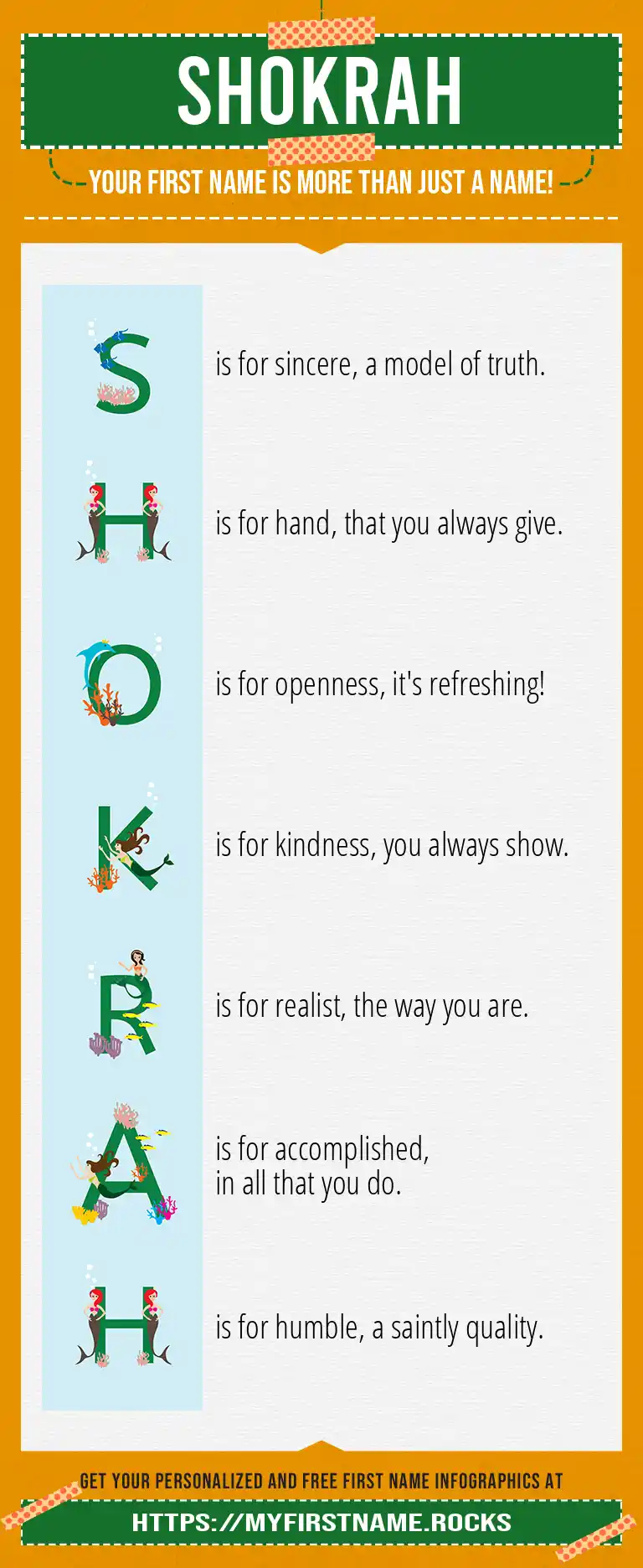 SHOKRAH

YOUR FIRST NAME IS MORE THAN JUST A NAME!

S is for sincere, a model of truth.

H is for hand, that you always give.

O is for openness, it's refreshing!

K is for kindness, you always show.

R is for realist, the way you are.

A is for accomplished, in all that you do.

H is for humble, a saintly quality.

GET YOUR PERSONALIZED AND FREE FIRST NAME INFOGRAPHICS AT

HTTPS://MYFIRSTNAME.ROCKS