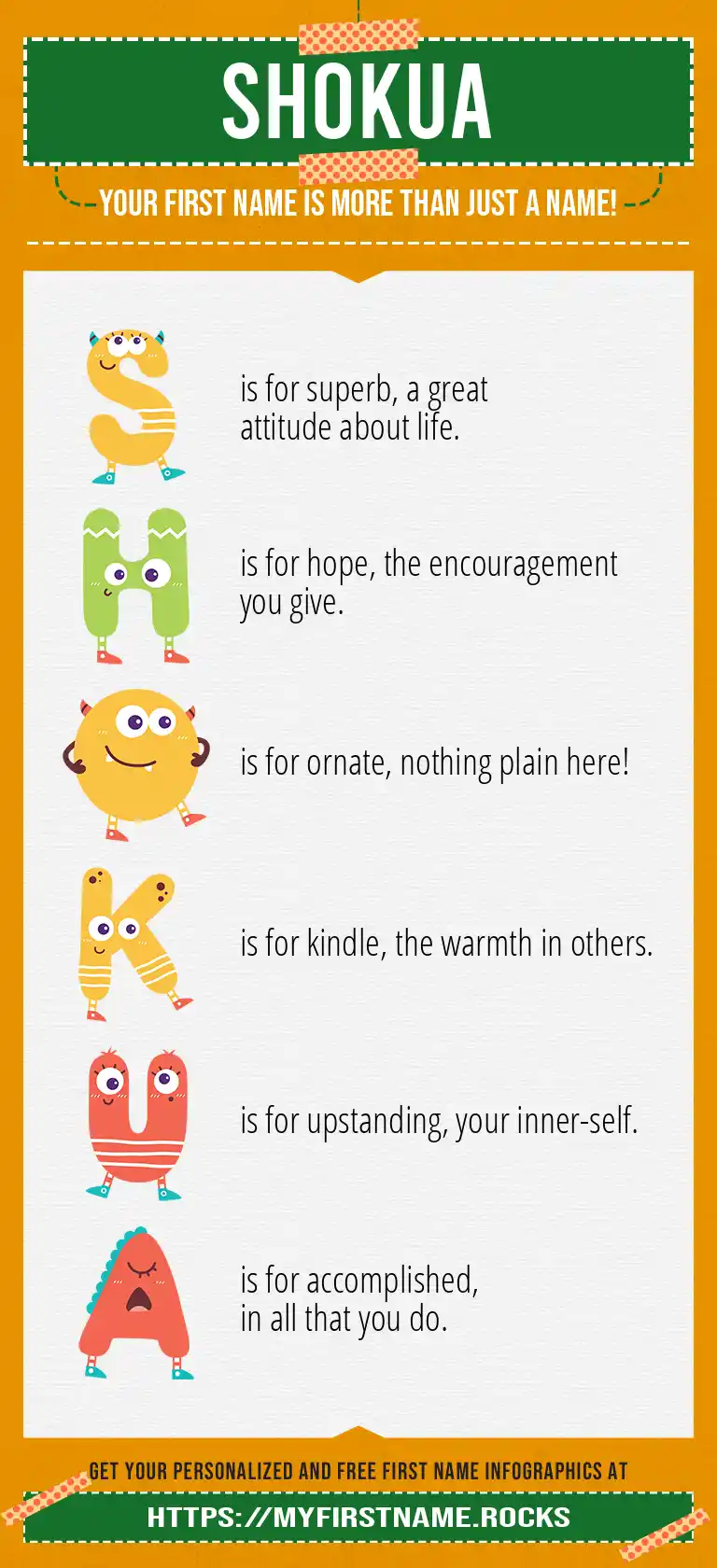 SHOKUA

YOUR FIRST NAME IS MORE THAN JUST A NAME!

S is for superb, a great attitude about life.

H is for hope, the encouragement you give.

O is for ornate, nothing plain here!

K is for kindle, the warmth in others.

U is for upstanding, your inner-self.

A is for accomplished, in all that you do.

GET YOUR PERSONALIZED AND FREE FIRST NAME INFOGRAPHICS AT

HTTPS://MYFIRSTNAME.ROCKS