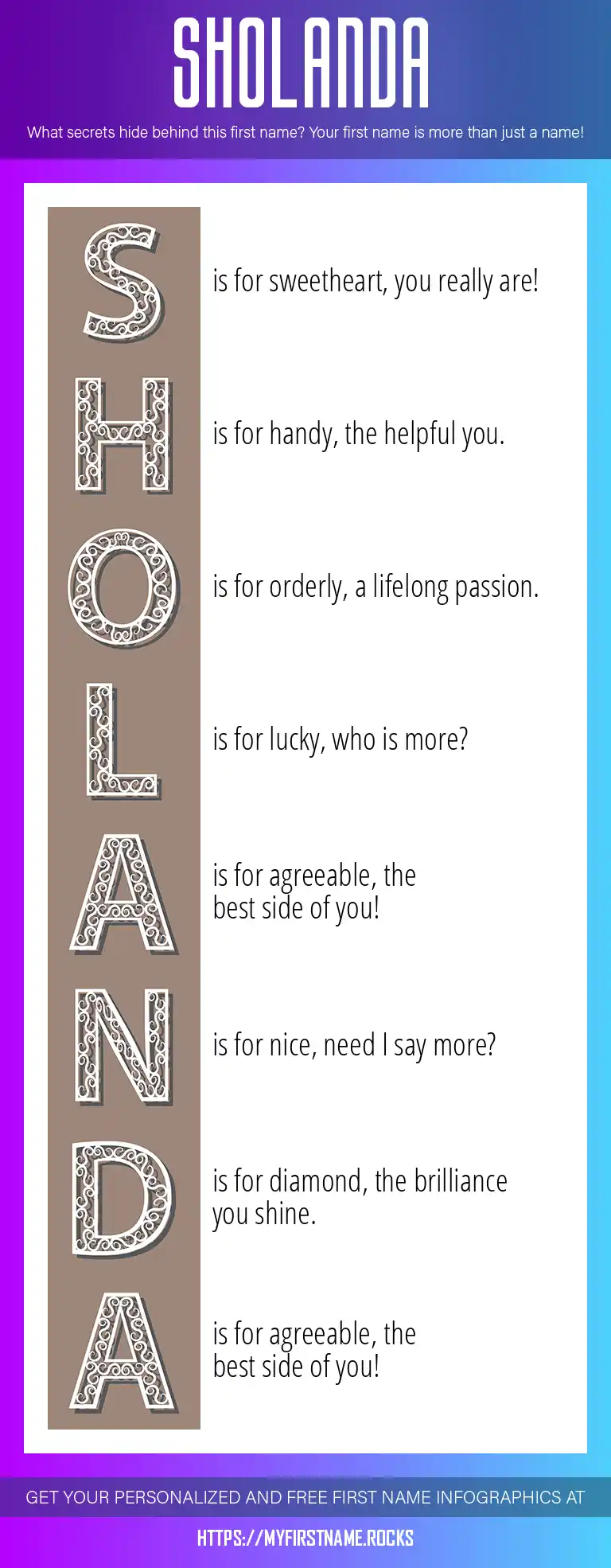 SHOLANDA

What secrets hide behind this first name? Your first name is more than just a name!

S is for sweetheart, you really are!

H is for handy, the helpful you.

O is for orderly, a lifelong passion.

L is for lucky, who is more?

A is for agreeable, the best side of you!

N is for nice, need I say more?

D is for diamond, the brilliance you shine.

A is for agreeable, the best side of you!

GET YOUR PERSONALIZED AND FREE FIRST NAME INFOGRAPHICS AT

HTTPS://MYFIRSTNAME.ROCKS