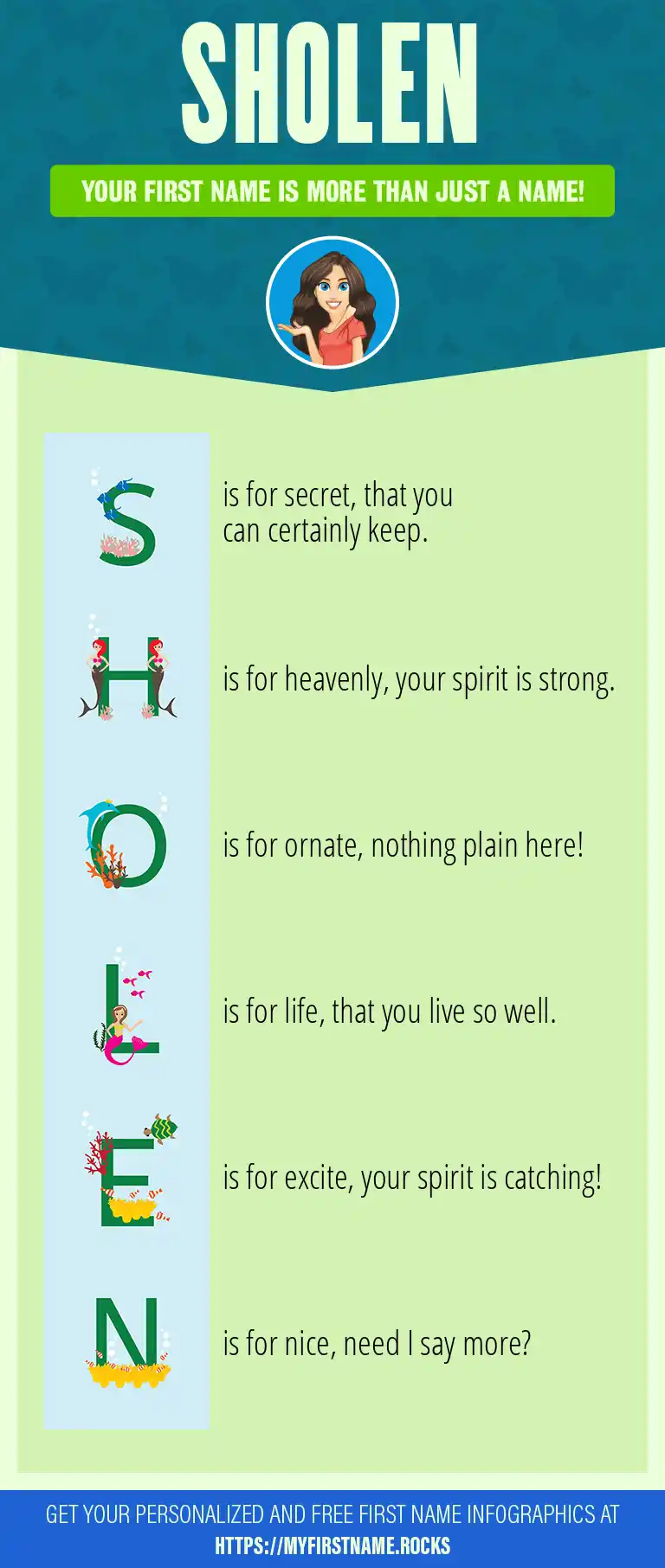 SHOLEN

YOUR FIRST NAME IS MORE THAN JUST A NAME!

S is for secret, that you can certainly keep.

H is for heavenly, your spirit is strong.

O is for ornate, nothing plain here!

L is for life, that you live so well.

E is for excite, your spirit is catching!

N is for nice, need I say more?

GET YOUR PERSONALIZED AND FREE FIRST NAME INFOGRAPHICS AT HTTPS://MYFIRSTNAME.ROCKS