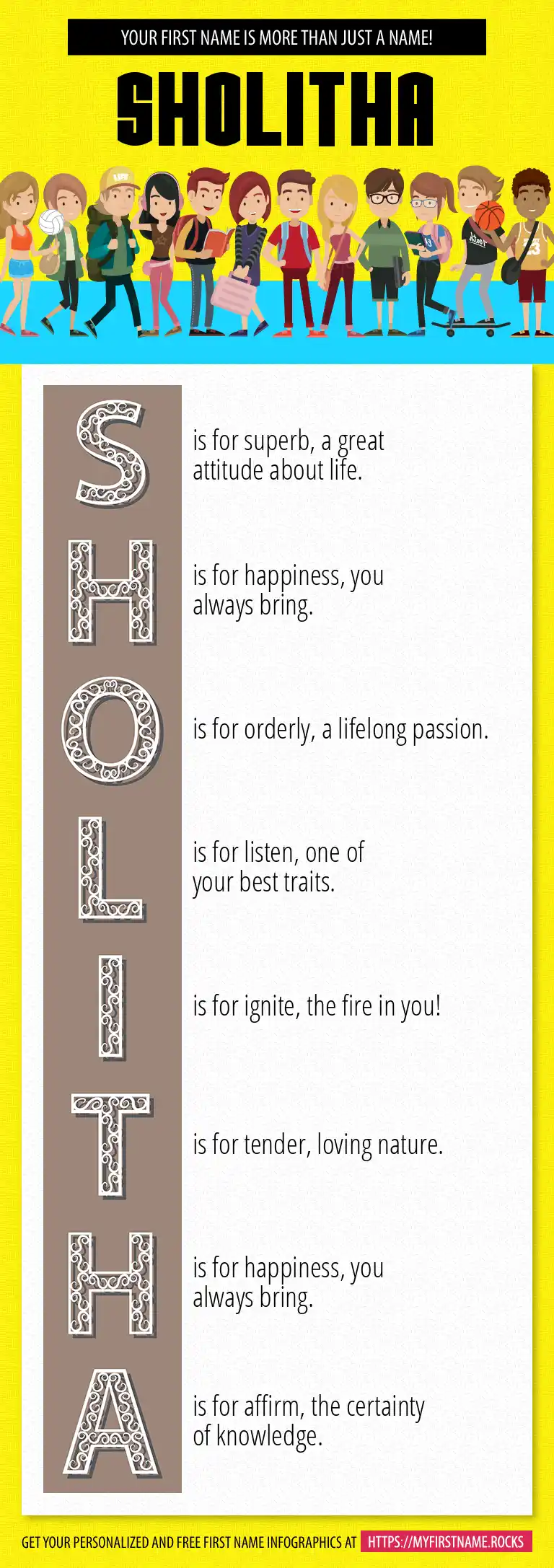 YOUR FIRST NAME IS MORE THAN JUST A NAME!

SHOLITHA

S is for superb, a great attitude about life.

H is for happiness, you always bring.

O is for orderly, a lifelong passion.

L is for listen, one of your best traits.

I is for ignite, the fire in you!

T is for tender, loving nature.

H is for happiness, you always bring.

A is for affirm, the certainty of knowledge.

GET YOUR PERSONALIZED AND FREE FIRST NAME INFOGRAPHICS AT HTTPS://MYFIRSTNAME.ROCKS