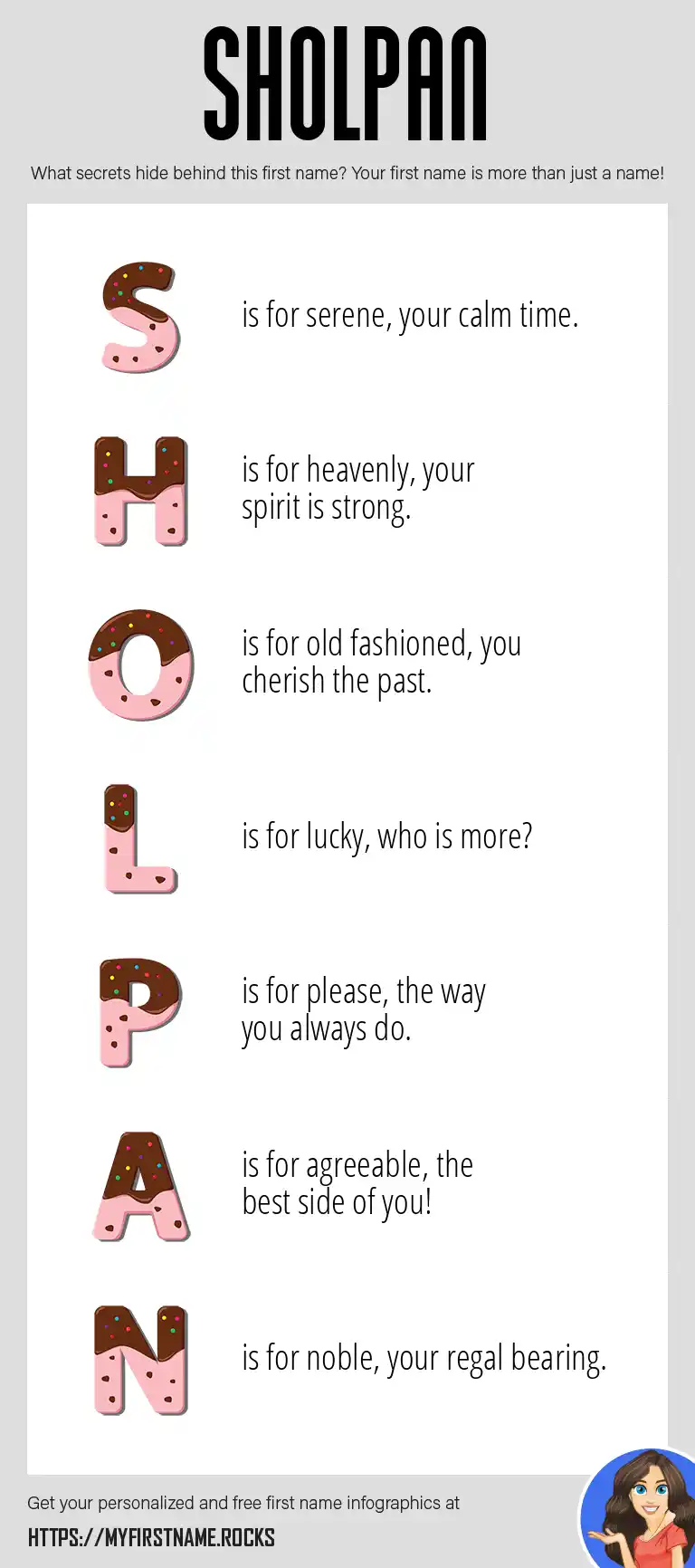 SHOLPAN

What secrets hide behind this first name? Your first name is more than just a name!

S is for serene, your calm time.

H is for heavenly, your spirit is strong.

O is for old fashioned, you cherish the past.

L is for lucky, who is more?

P is for please, the way you always do.

A is for agreeable, the best side of you!

N is for noble, your regal bearing.

Get your personalized and free first name infographics at

HTTPS://MYFIRSTNAME.ROCKS