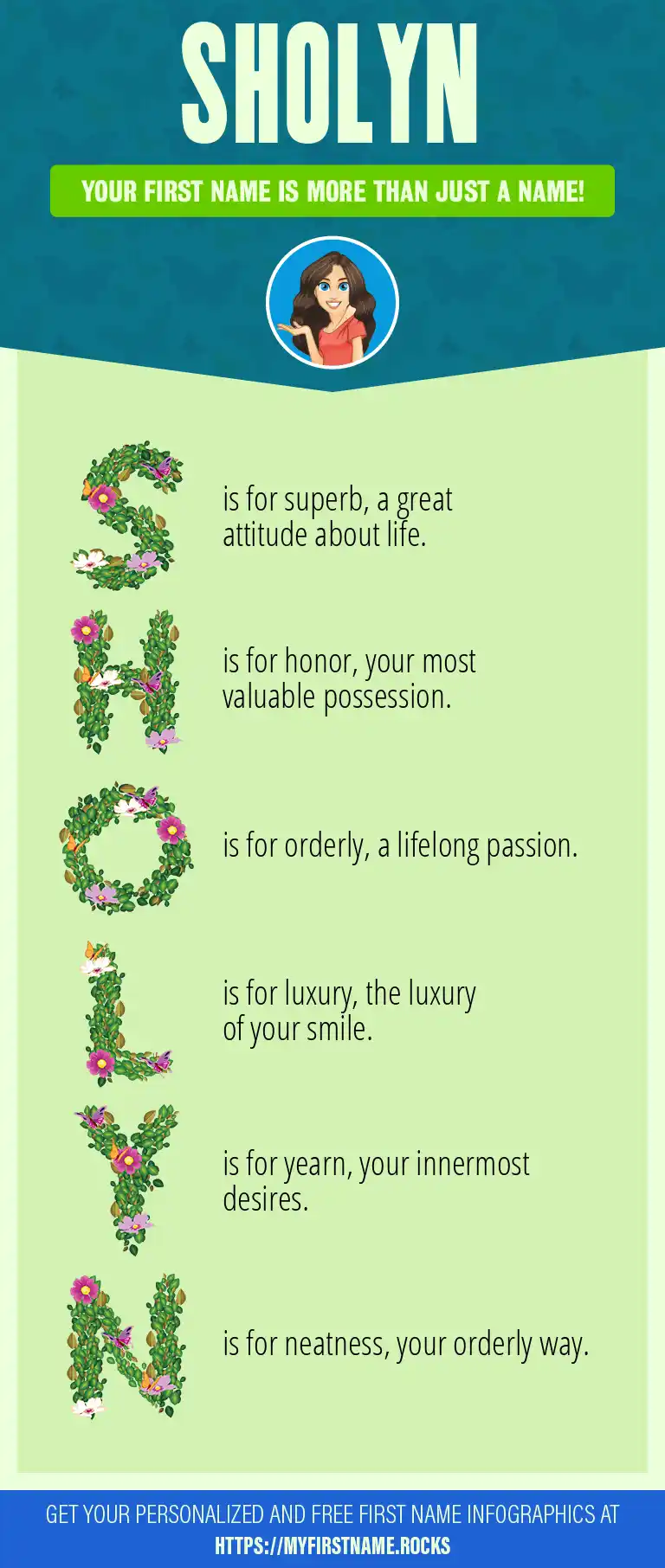 SHOLYN

YOUR FIRST NAME IS MORE THAN JUST A NAME!

S is for superb, a great attitude about life.

H is for honor, your most valuable possession.

O is for orderly, a lifelong passion.

L is for luxury, the luxury of your smile.

Y is for yearn, your innermost desires.

N is for neatness, your orderly way.

GET YOUR PERSONALIZED AND FREE FIRST NAME INFOGRAPHICS AT HTTPS://MYFIRSTNAME.ROCKS